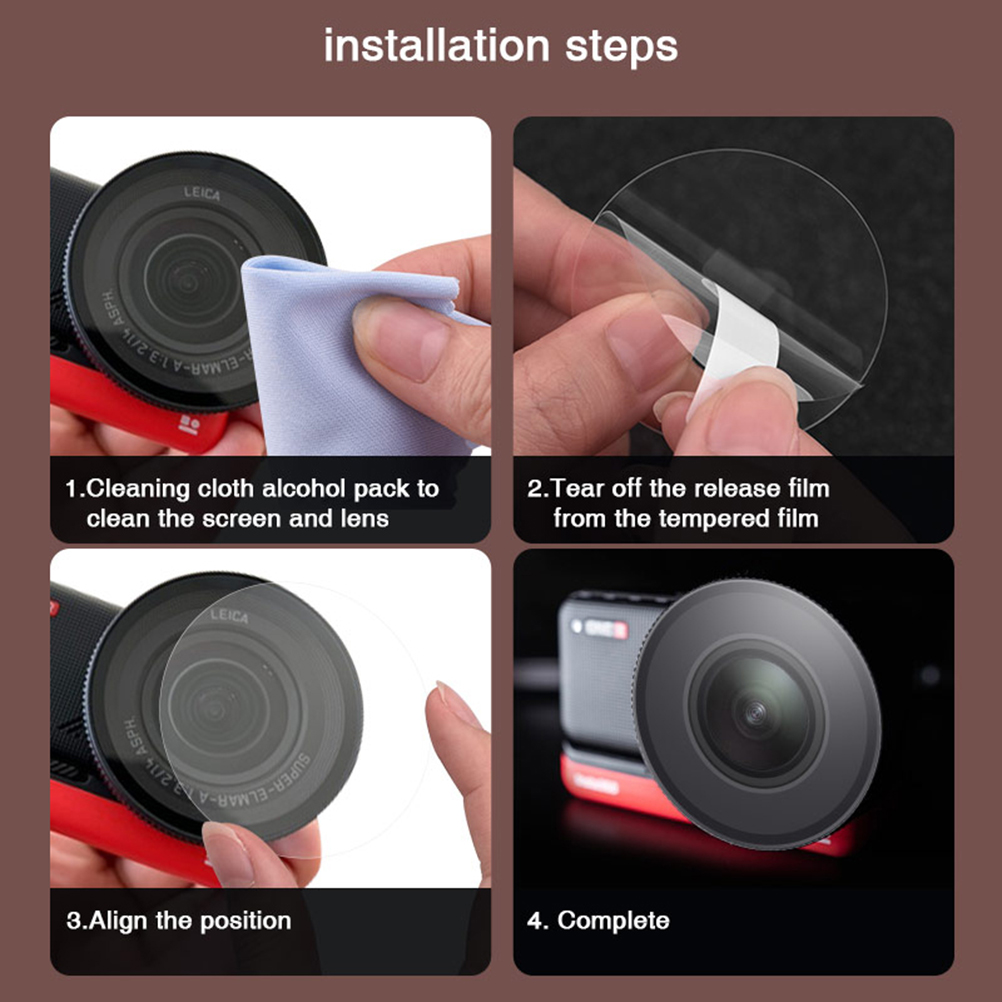 installation steps

LEICA

R-ELMAR-A 1:3.2/14 ASPH.

1.Cleaning cloth alcohol pack to clean the screen and lens

2.Tear off the release film from the tempered film

LEICA

SUPER-ELMAR-A 1:3.2/14 ASPH.

3.Align the position

ONE R

4. Complete