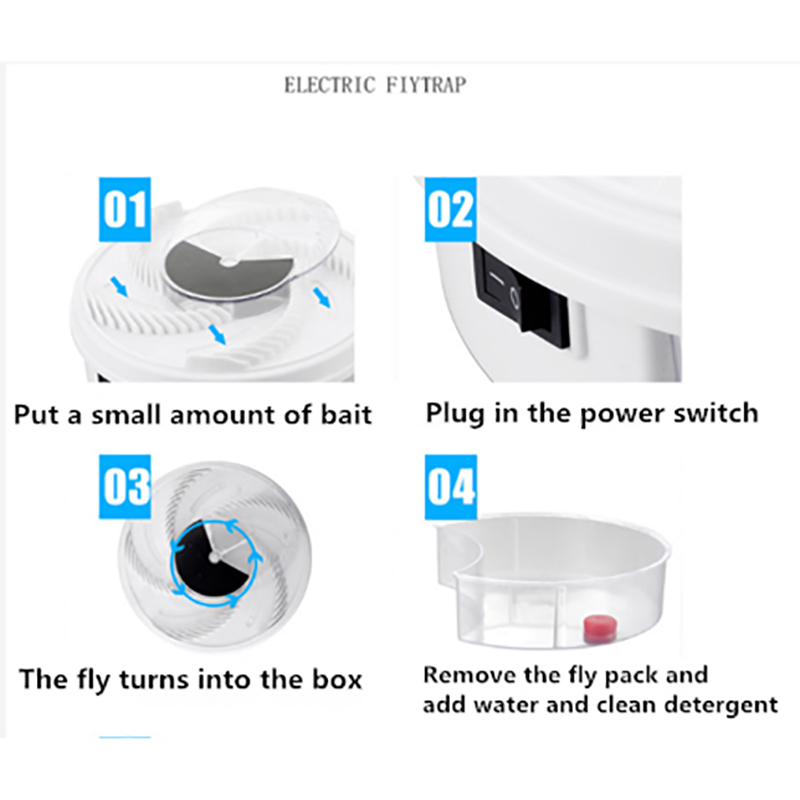 ELECTRIC FIYTRAP

01

Put a small amount of bait

02

Plug in the power switch

03

The fly turns into the box

04

Remove the fly pack and add water and clean detergent