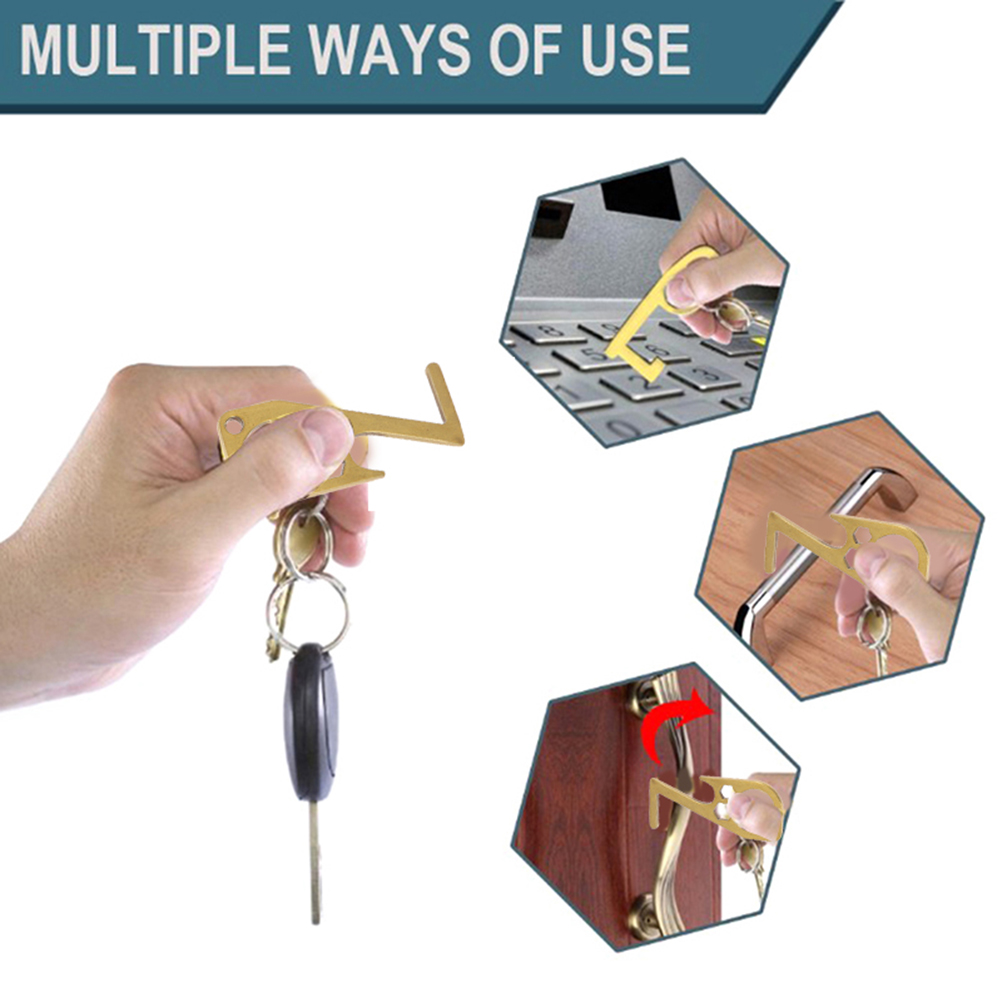 MULTIPLE WAYS OF USE