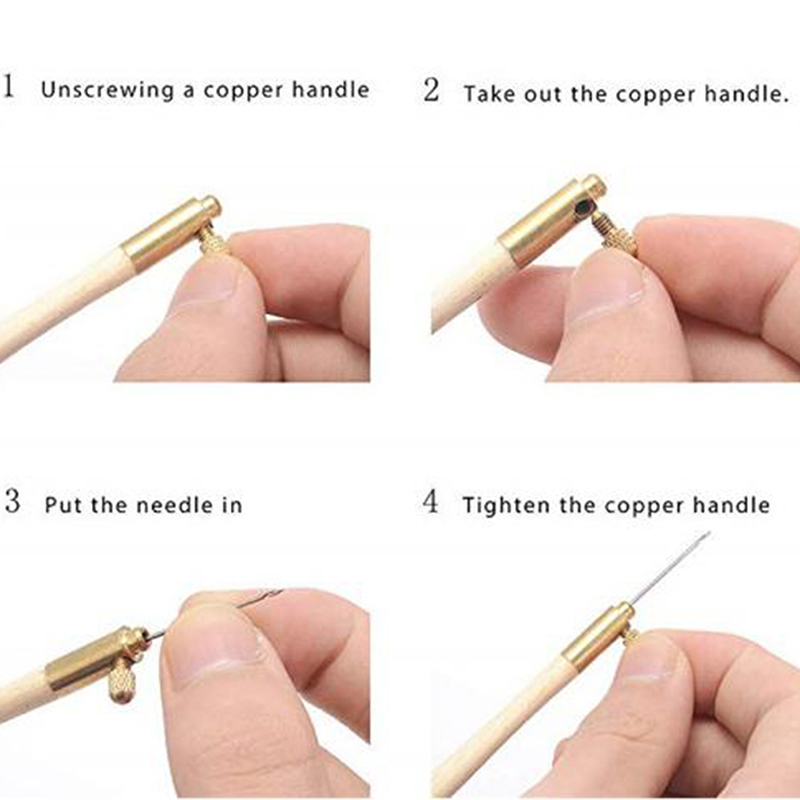 1 Unscrewing a copper handle

2 Take out the copper handle.

3 Put the needle in

4 Tighten the copper handle