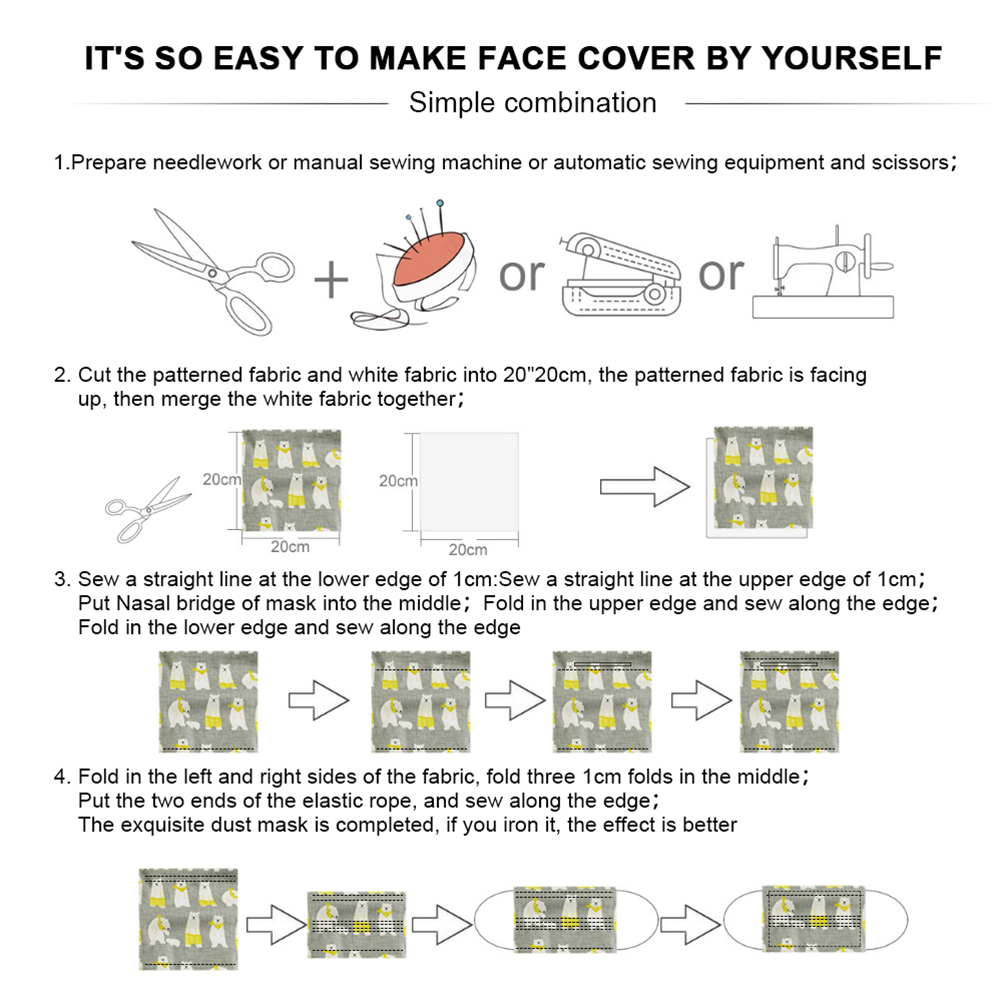 IT'S SO EASY TO MAKE FACE COVER BY YOURSELF

Simple combination

1.Prepare needlework or manual sewing machine or automatic sewing equipment and scissors;

+ or or

2. Cut the patterned fabric and white fabric into 20"20cm, the patterned fabric is facing up, then merge the white fabric together;

20cm 20cm 20cm 20cm

3. Sew a straight line at the lower edge of 1cm:Sew a straight line at the upper edge of 1cm; Put Nasal bridge of mask into the middle; Fold in the upper edge and sew along the edge; Fold in the lower edge and sew along the edge

4. Fold in the left and right sides of the fabric, fold three 1cm folds in the middle; Put the two ends of the elastic rope, and sew along the edge; The exquisite dust mask is completed, if you iron it, the effect is better