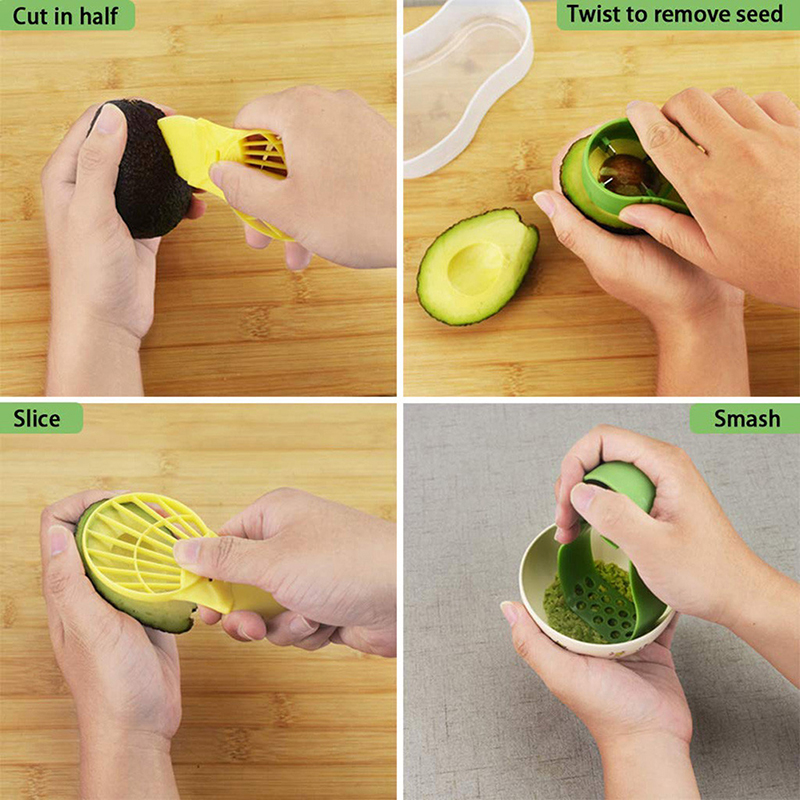 Cut in half

Twist to remove seed

Slice

Smash