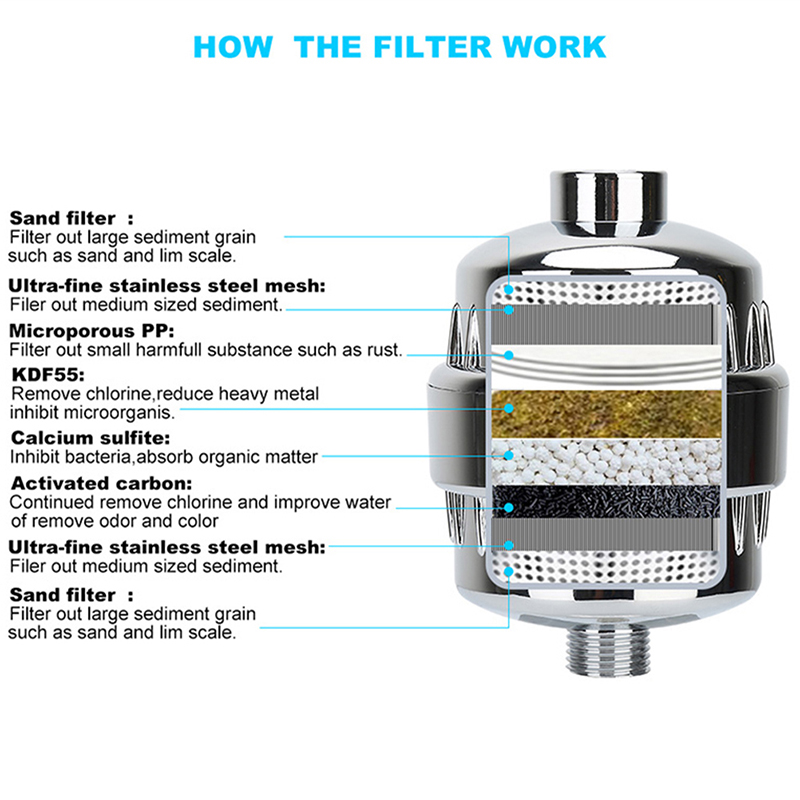 HOW THE FILTER WORK

Sand filter :
Filter out large sediment grain such as sand and lim scale.

Ultra-fine stainless steel mesh:
Filer out medium sized sediment.

Microporous PP:
Filter out small harmfull substance such as rust.

KDF55:
Remove chlorine,reduce heavy metal inhibit microorganis.

Calcium sulfite:
Inhibit bacteria,absorb organic matter

Activated carbon:
Continued remove chlorine and improve water of remove odor and color

Ultra-fine stainless steel mesh:
Filer out medium sized sediment.

Sand filter :
Filter out large sediment grain such as sand and lim scale.