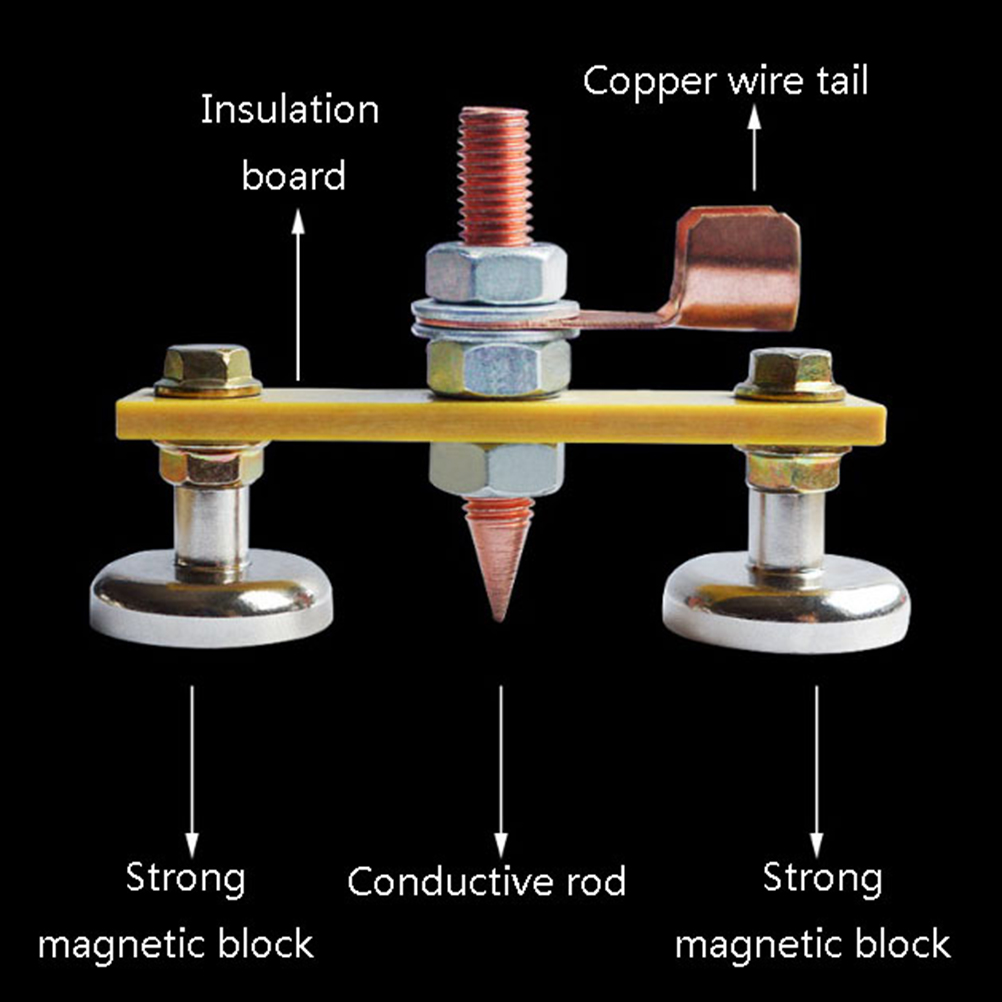 Insulation board

Copper wire tail

Strong magnetic block

Conductive rod

Strong magnetic block