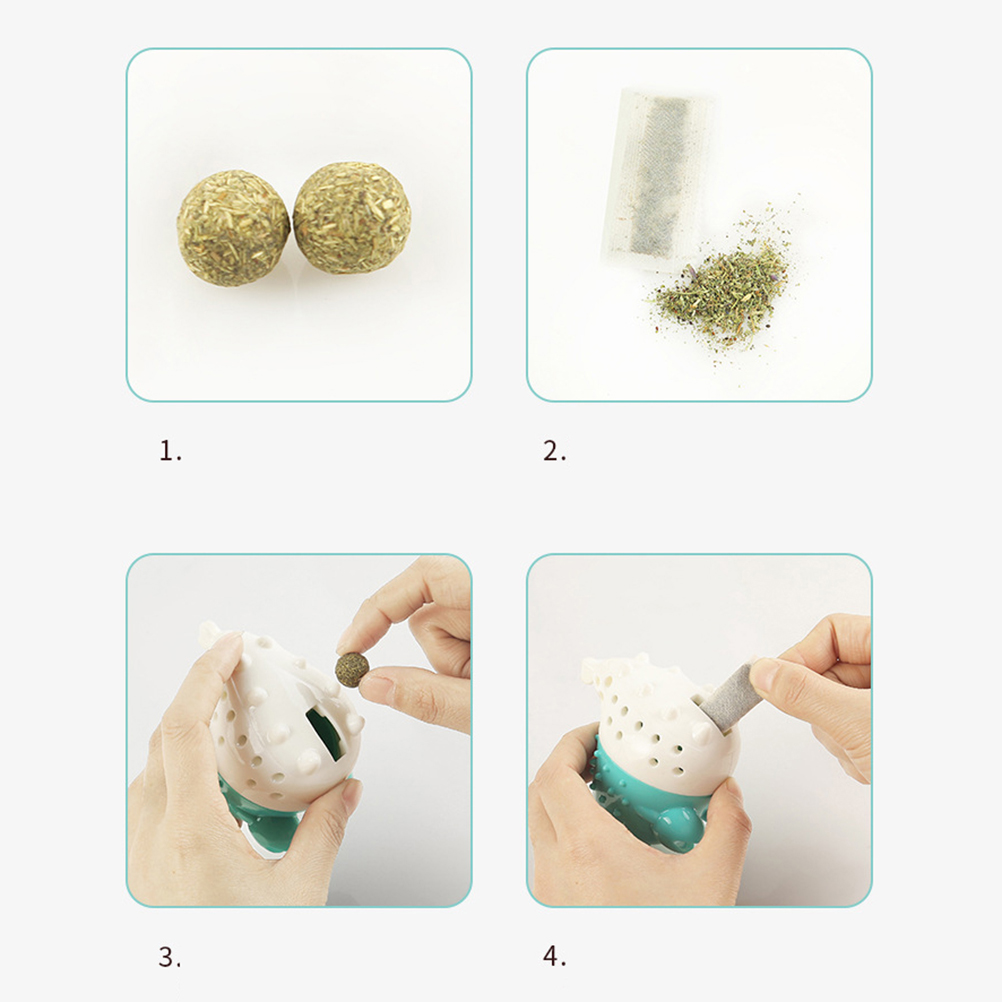 1.

2.

3.

4.