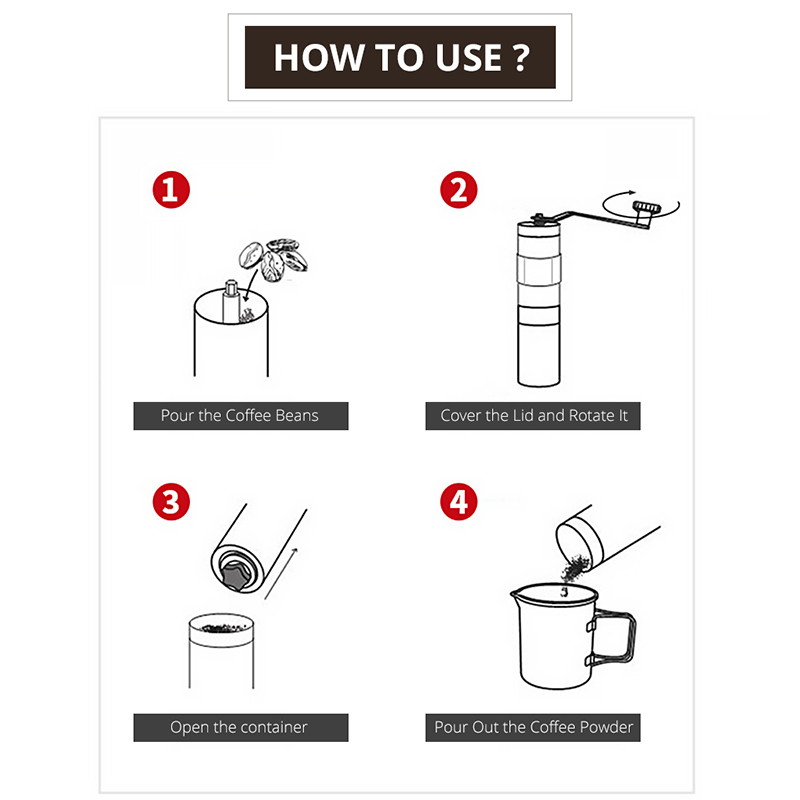 HOW TO USE ?

1

Pour the Coffee Beans

2

Cover the Lid and Rotate It

3

Open the container

4

Pour Out the Coffee Powder