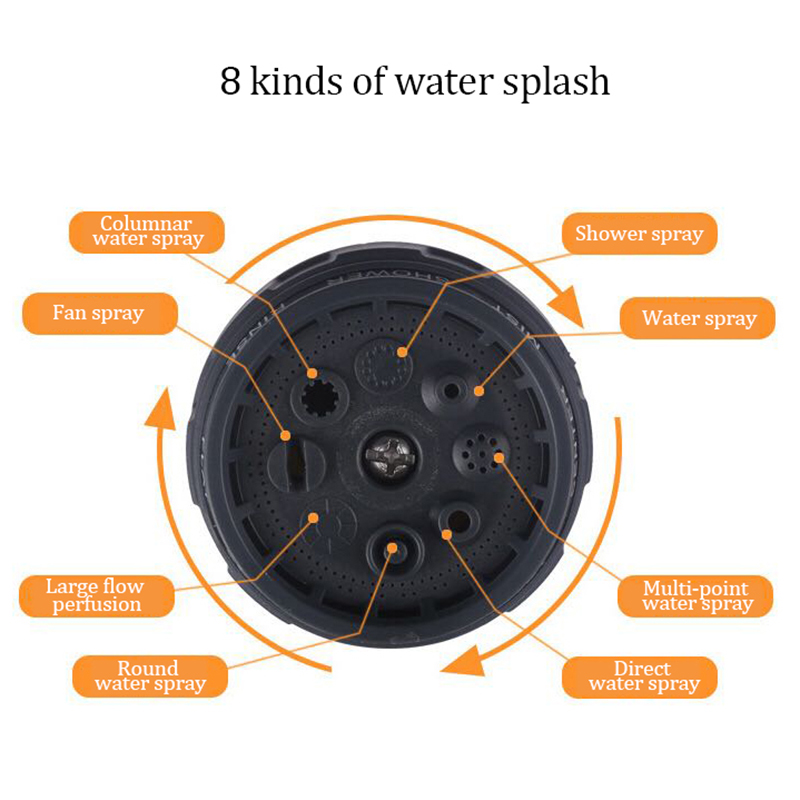 8 kinds of water splash

Columnar water spray

Shower spray

Fan spray

Water spray

SHOWER

Large flow perfusion

Multi-point water spray

Round water spray

Direct water spray