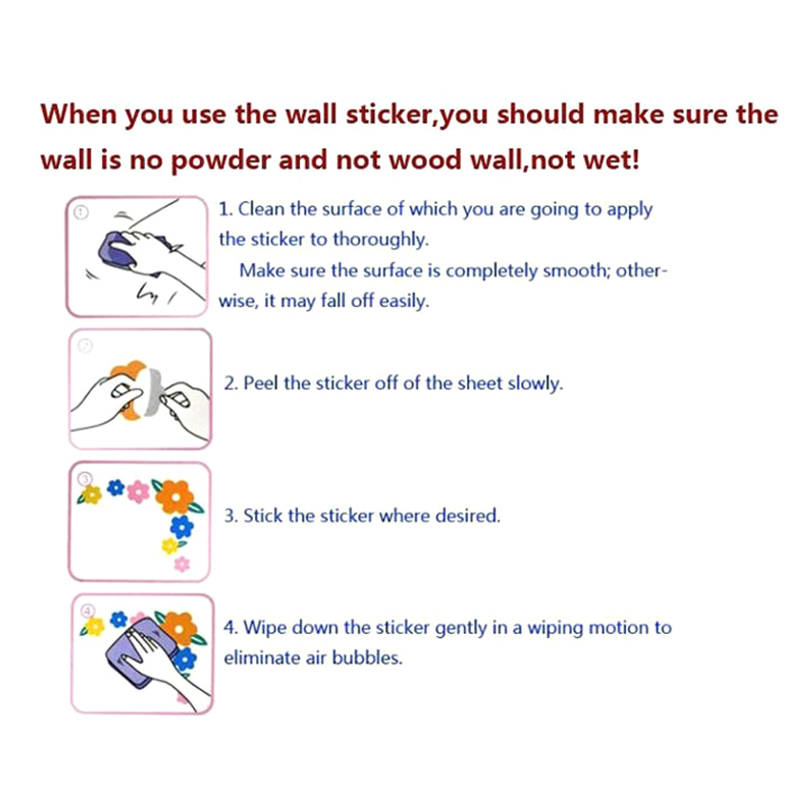 When you use the wall sticker,you should make sure the wall is no powder and not wood wall,not wet!

①

1. Clean the surface of which you are going to apply the sticker to thoroughly.

Make sure the surface is completely smooth; otherwise, it may fall off easily.

②

2. Peel the sticker off of the sheet slowly.

③

3. Stick the sticker where desired.

④

4. Wipe down the sticker gently in a wiping motion to eliminate air bubbles.