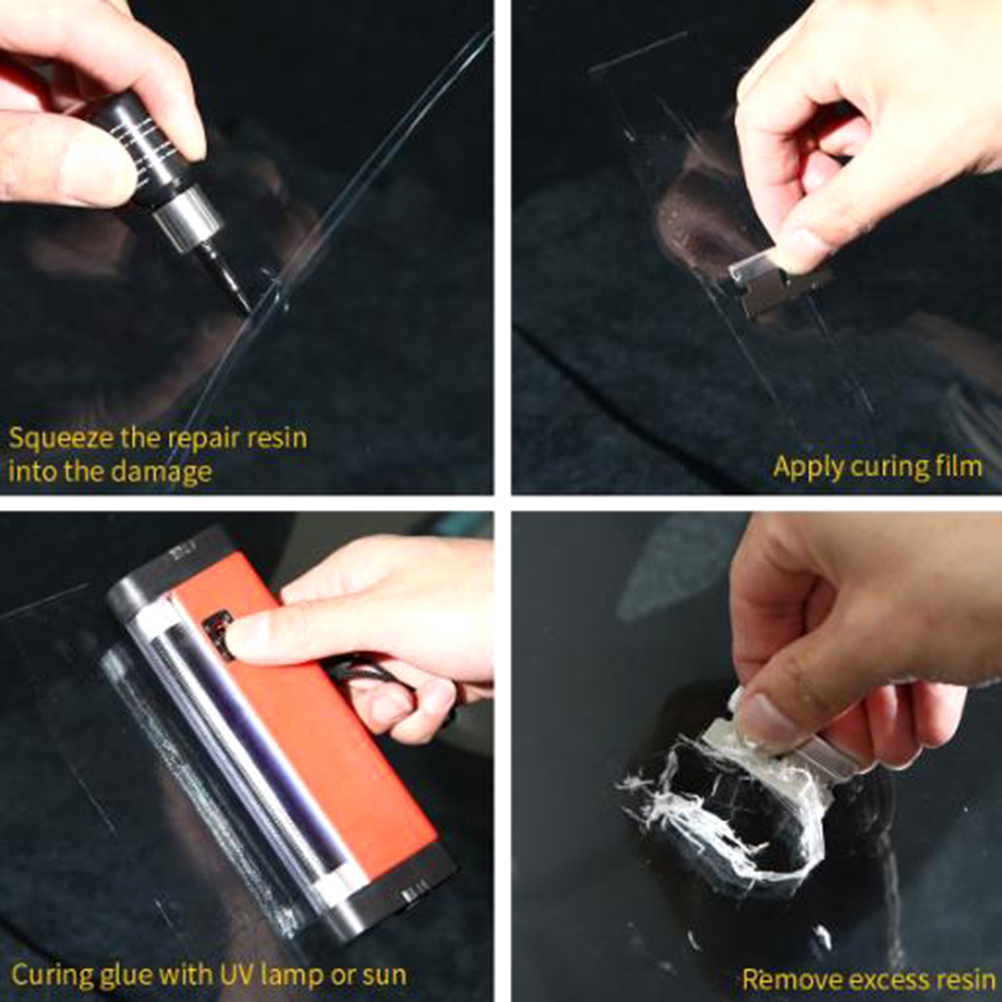 Squeeze the repair resin into the damage

Apply curing film

Curing glue with UV lamp or sun

Remove excess resin