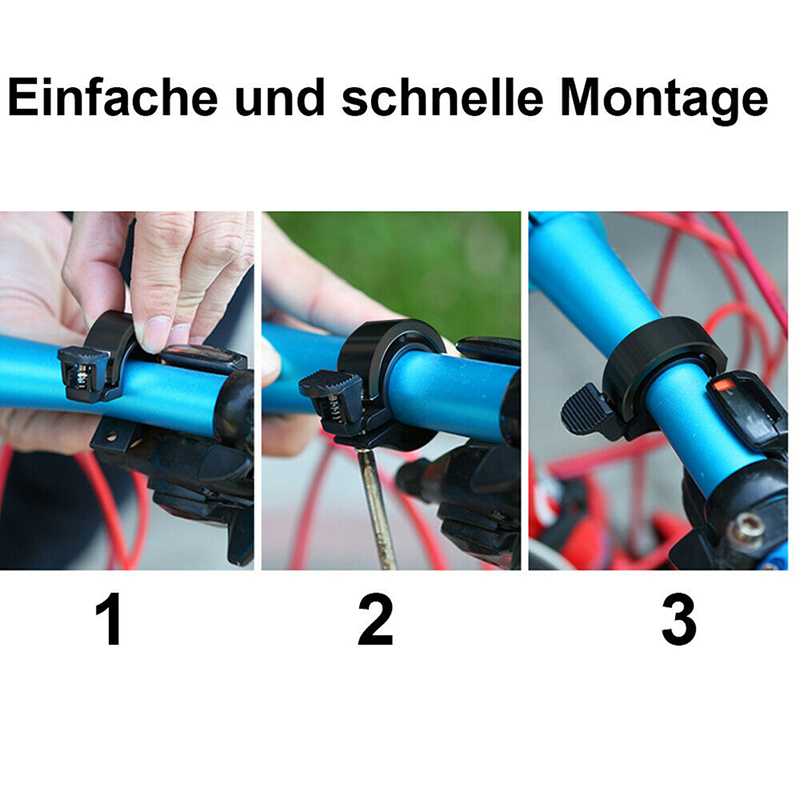 Einfache und schnelle Montage

1

2

3