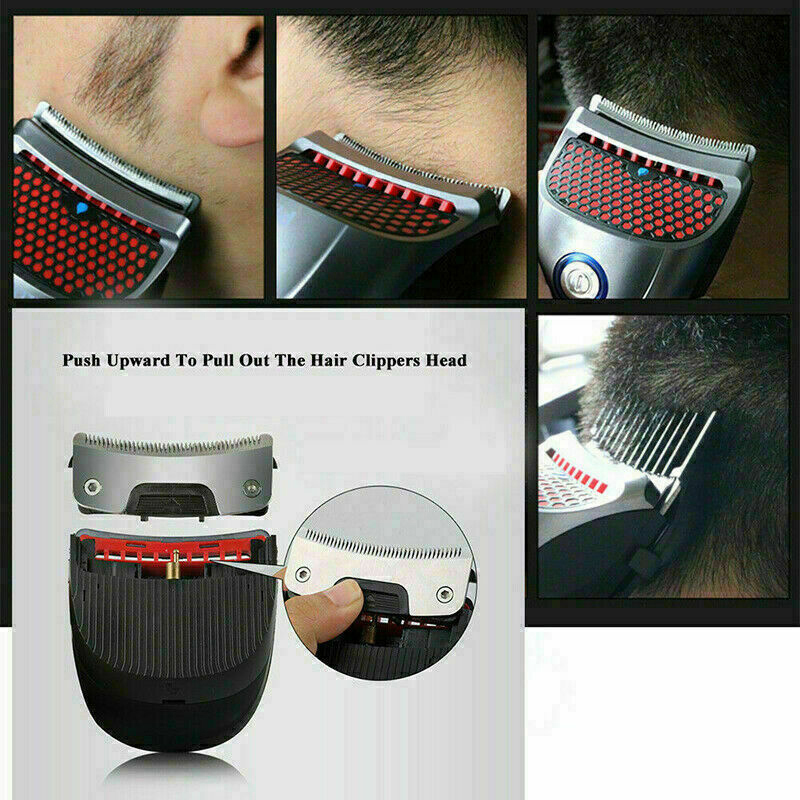 Push Upward To Pull Out The Hair Clippers Head