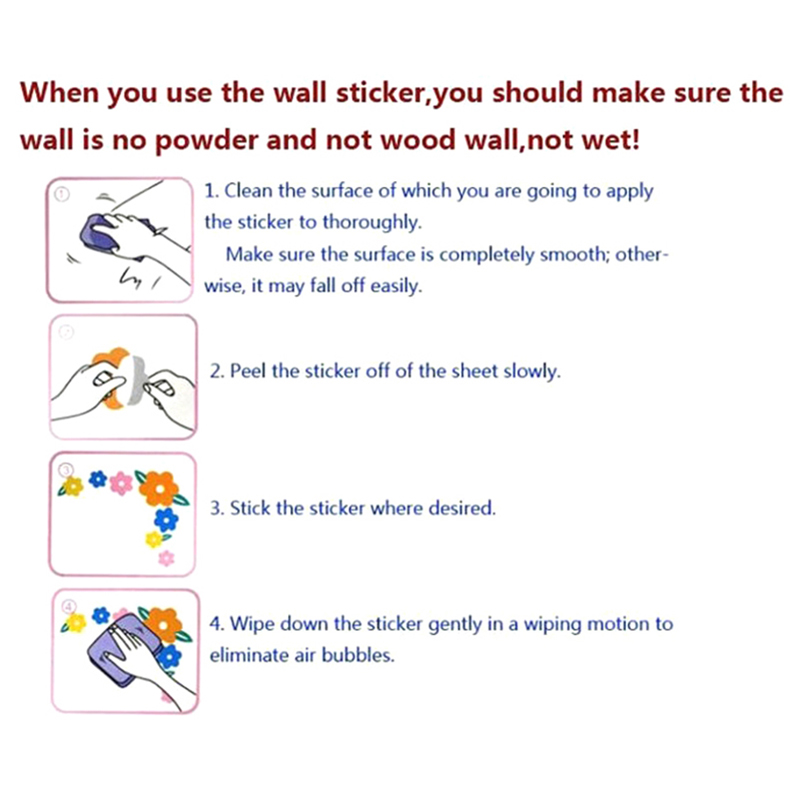 When you use the wall sticker,you should make sure the wall is no powder and not wood wall,not wet!

①

1. Clean the surface of which you are going to apply the sticker to thoroughly.

Make sure the surface is completely smooth; otherwise, it may fall off easily.

②

2. Peel the sticker off of the sheet slowly.

③

3. Stick the sticker where desired.

④

4. Wipe down the sticker gently in a wiping motion to eliminate air bubbles.