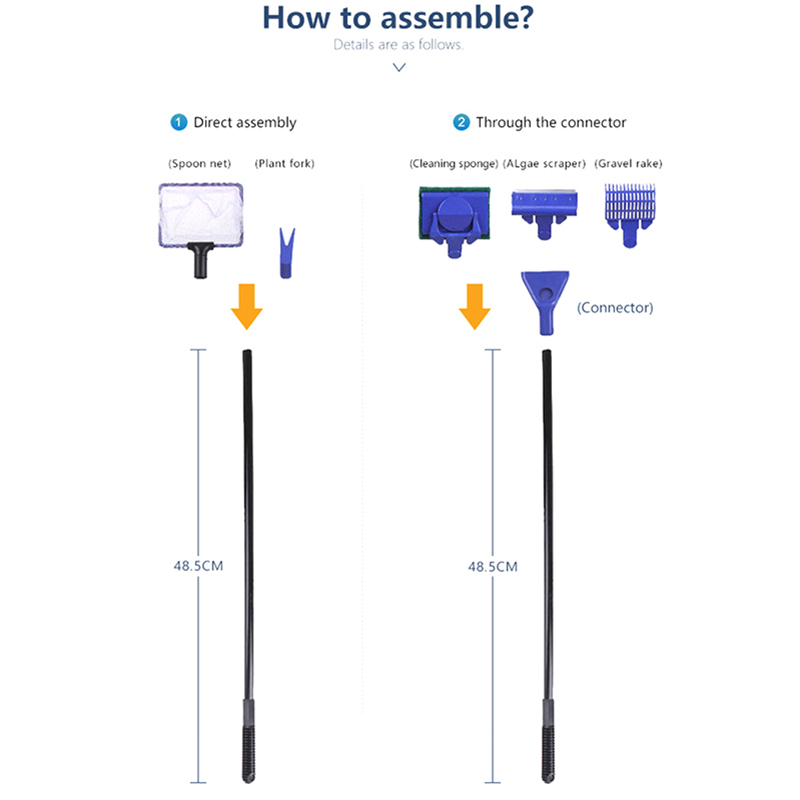 How to assemble?

Details are as follows.

1 Direct assembly

(Spoon net) (Plant fork)

48.5CM

2 Through the connector

(Cleaning sponge) (ALgae scraper) (Gravel rake)

(Connector)

48.5CM