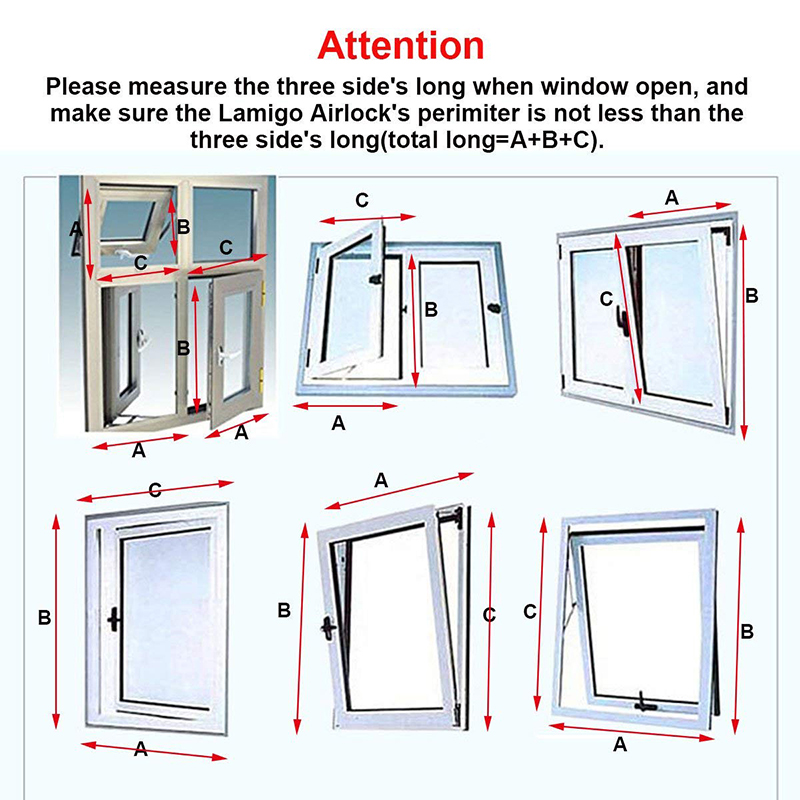 Attention

Please measure the three side's long when window open, and make sure the Lamigo Airlock's perimiter is not less than the three side's long(total long=A+B+C).

A
B
C
C
B
A
A

C
B
A

A
C
B

C
B
A

A
B
C

C
B
A