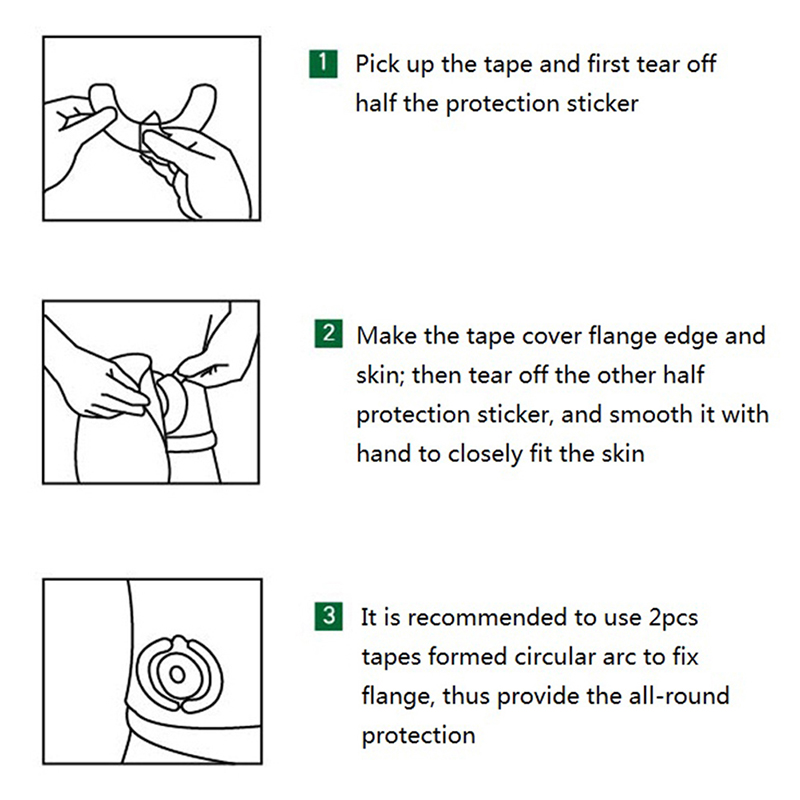 1 Pick up the tape and first tear off half the protection sticker

2 Make the tape cover flange edge and skin; then tear off the other half protection sticker, and smooth it with hand to closely fit the skin

3 It is recommended to use 2pcs tapes formed circular arc to fix flange, thus provide the all-round protection