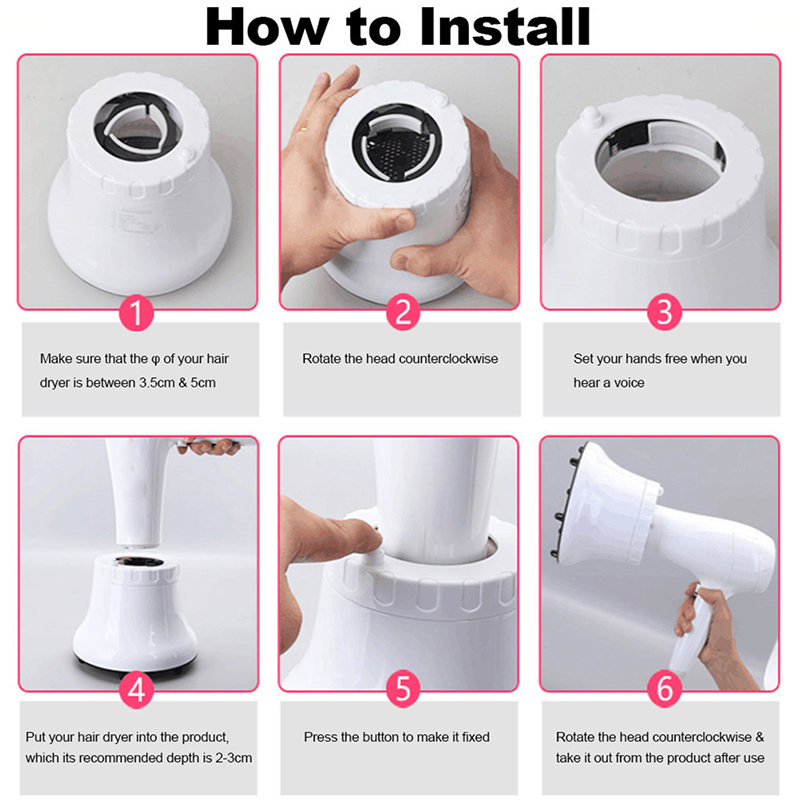 How to Install

1

Make sure that the φ of your hair dryer is between 3.5cm & 5cm

2

Rotate the head counterclockwise

3

Set your hands free when you hear a voice

4

Put your hair dryer into the product, which its recommended depth is 2-3cm

5

Press the button to make it fixed

6

Rotate the head counterclockwise & take it out from the product after use