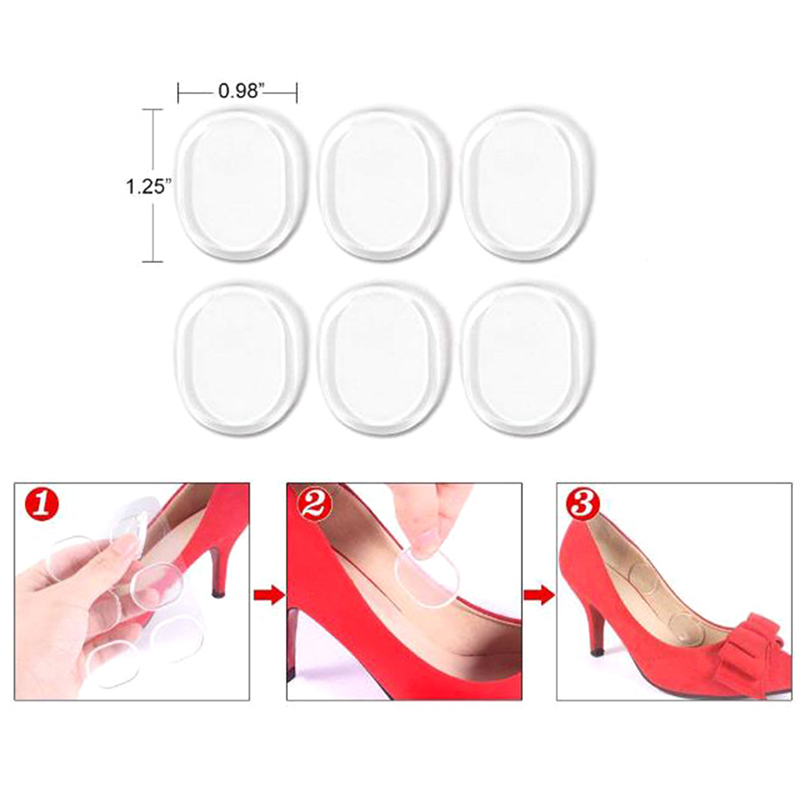 0.98”

1.25”

1

2

3