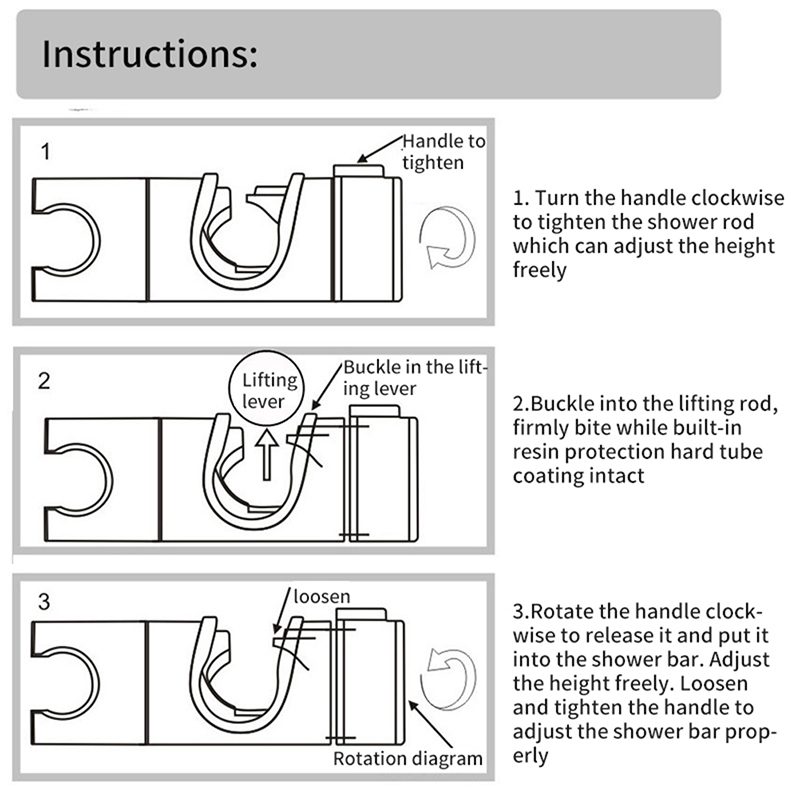 Instructions:

1

Handle to tighten

1. Turn the handle clockwise to tighten the shower rod which can adjust the height freely

2

Lifting lever

Buckle in the lifting lever

2.Buckle into the lifting rod, firmly bite while built-in resin protection hard tube coating intact

3

loosen

Rotation diagram

3.Rotate the handle clockwise to release it and put it into the shower bar. Adjust the height freely. Loosen and tighten the handle to adjust the shower bar properly