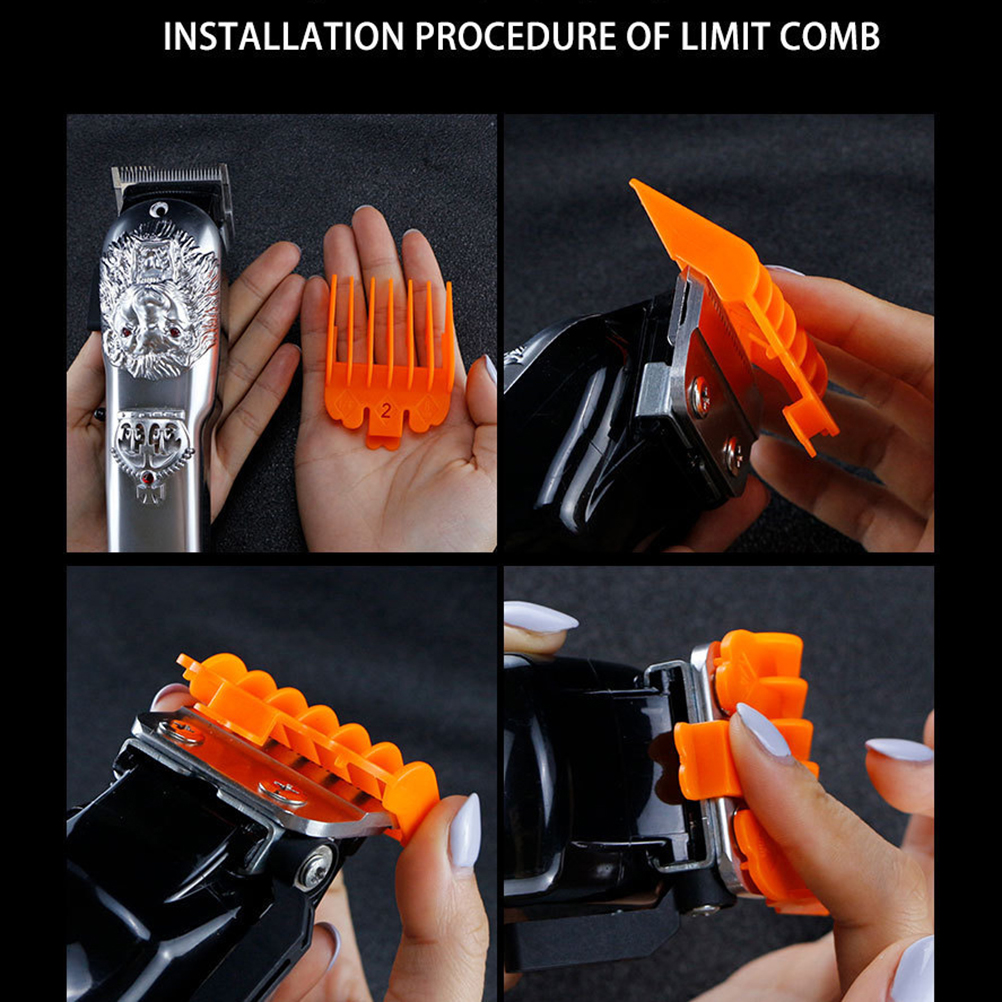 INSTALLATION PROCEDURE OF LIMIT COMB

2