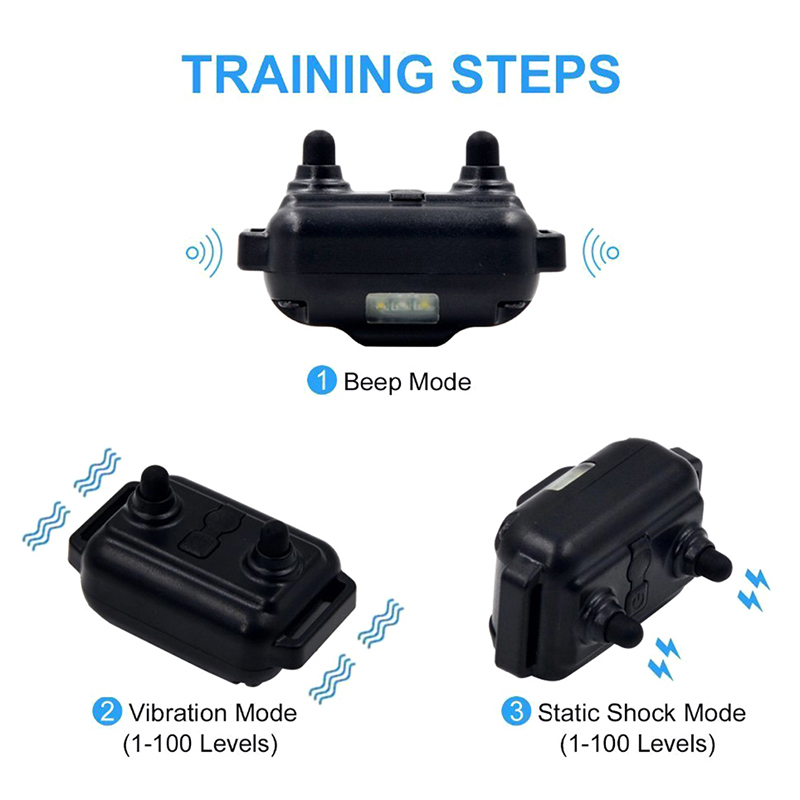 TRAINING STEPS

1 Beep Mode

2 Vibration Mode
(1-100 Levels)

3 Static Shock Mode
(1-100 Levels)