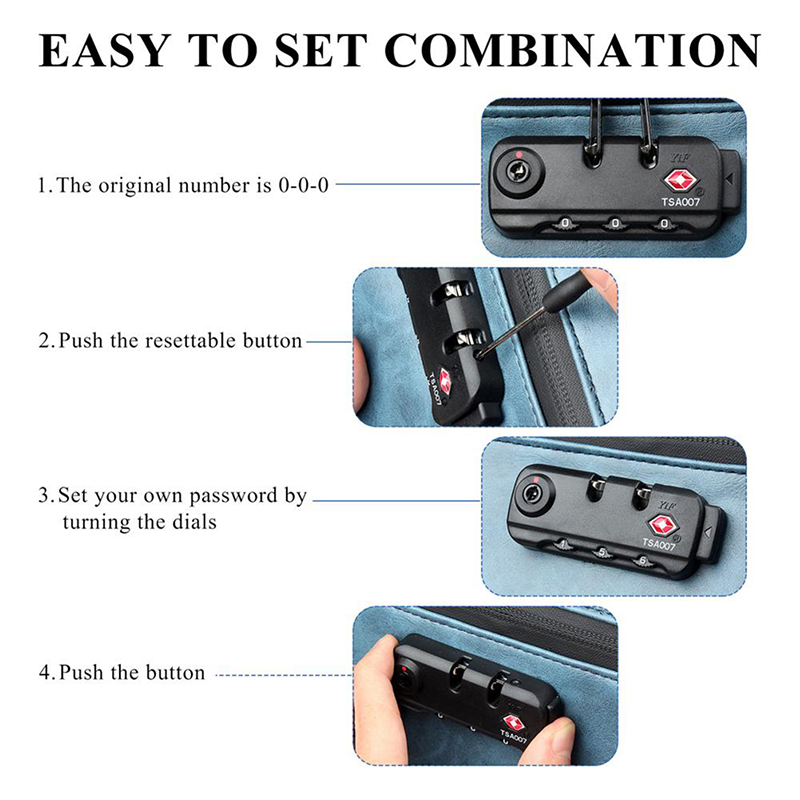 EASY TO SET COMBINATION

1. The original number is 0-0-0

YIF
TSA007
0 0 0

2. Push the resettable button

TSA007

3. Set your own password by turning the dials

YIF
TSA007
1 5 6

4. Push the button

TSA007