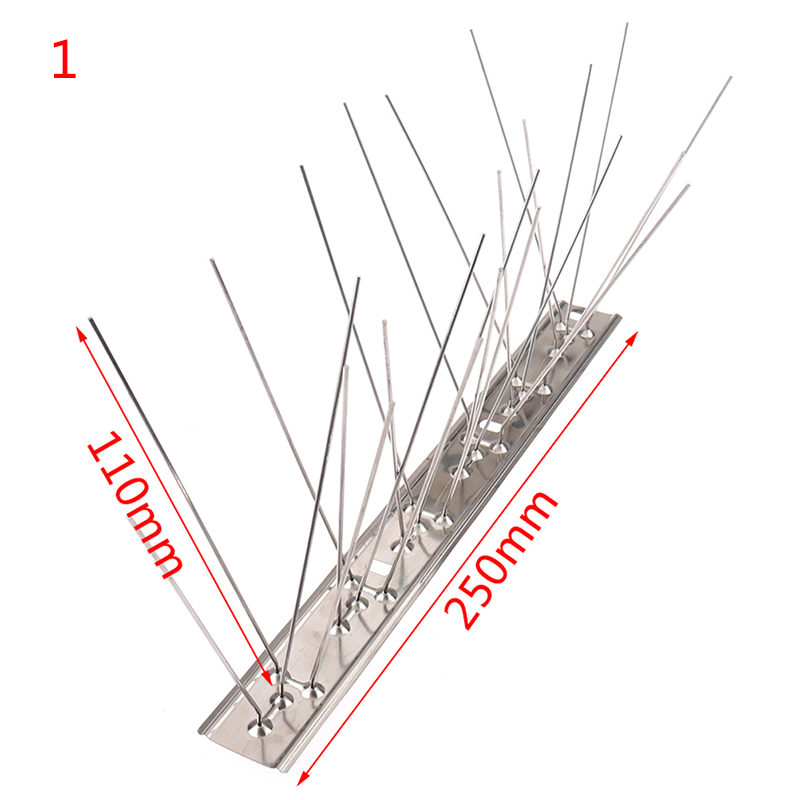 1

110mm

250mm