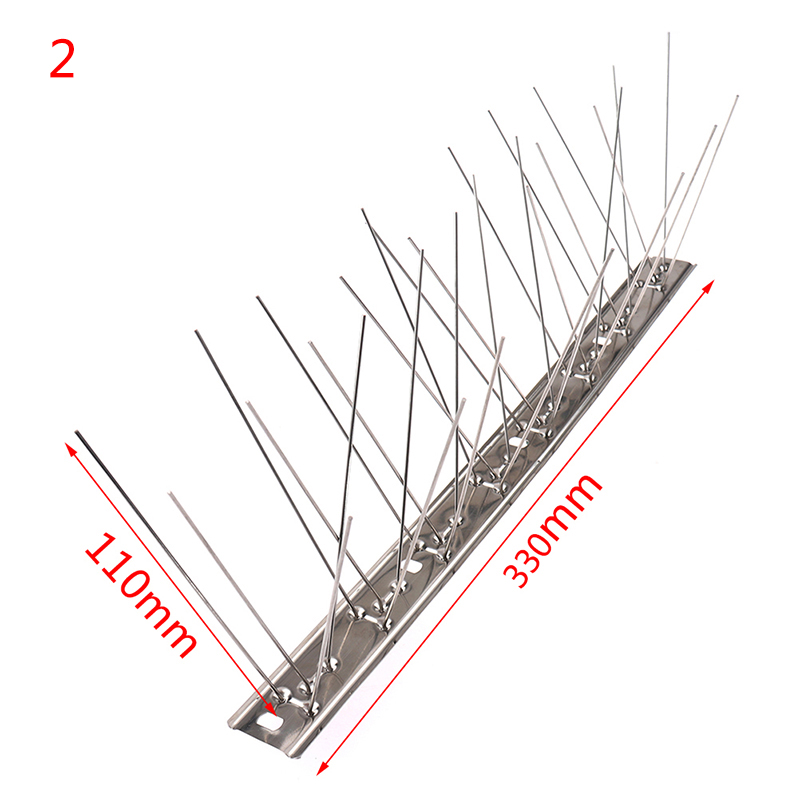 2

110mm

330mm