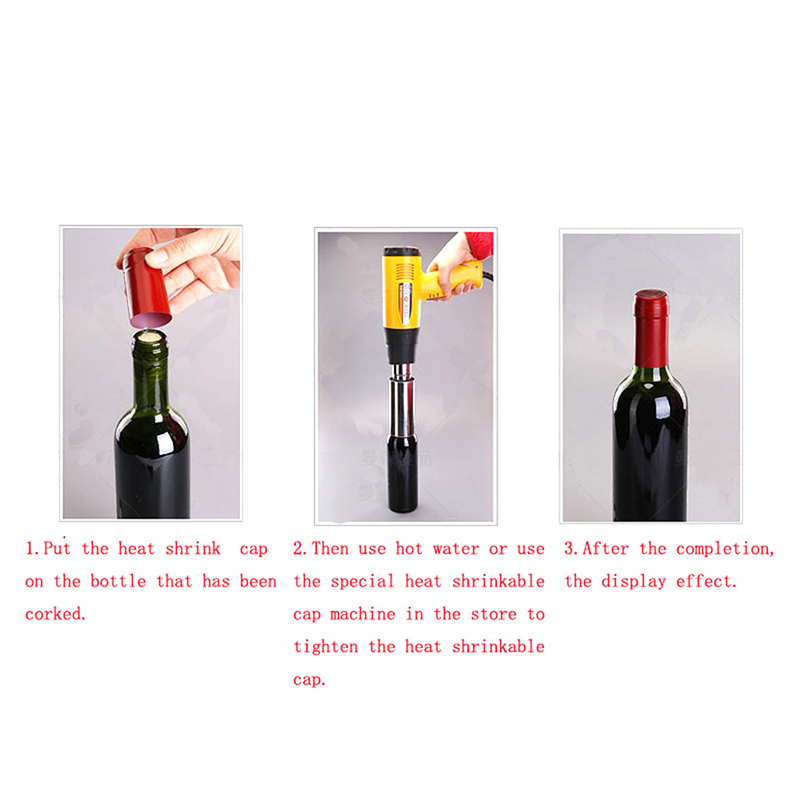 1.Put the heat shrink cap on the bottle that has been corked.

2.Then use hot water or use the special heat shrinkable cap machine in the store to tighten the heat shrinkable cap.

3.After the completion, the display effect.