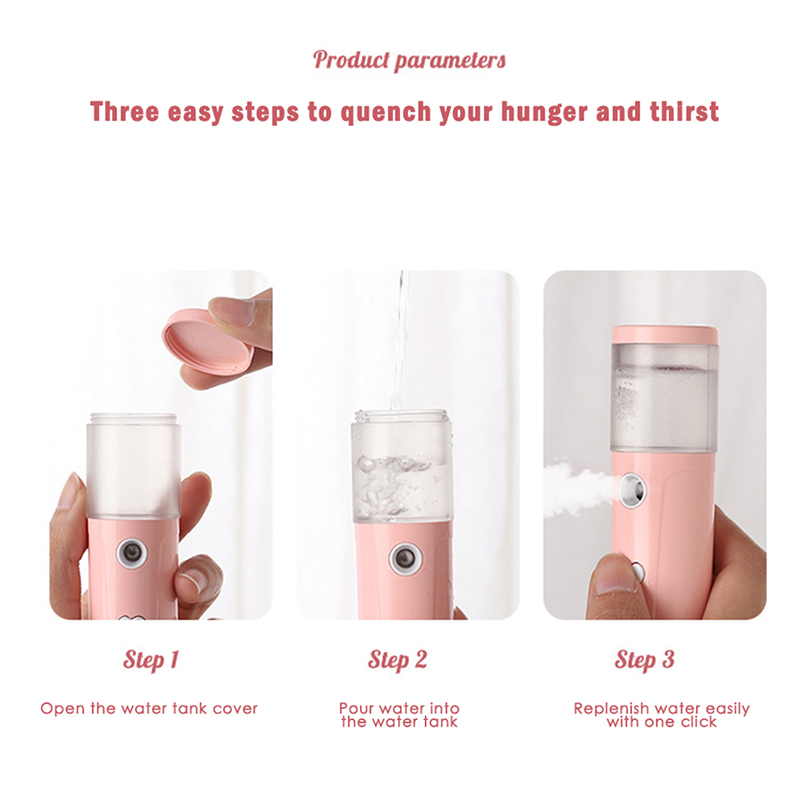 Product parameters

Three easy steps to quench your hunger and thirst

Step 1

Open the water tank cover

Step 2

Pour water into the water tank

Step 3

Replenish water easily with one click