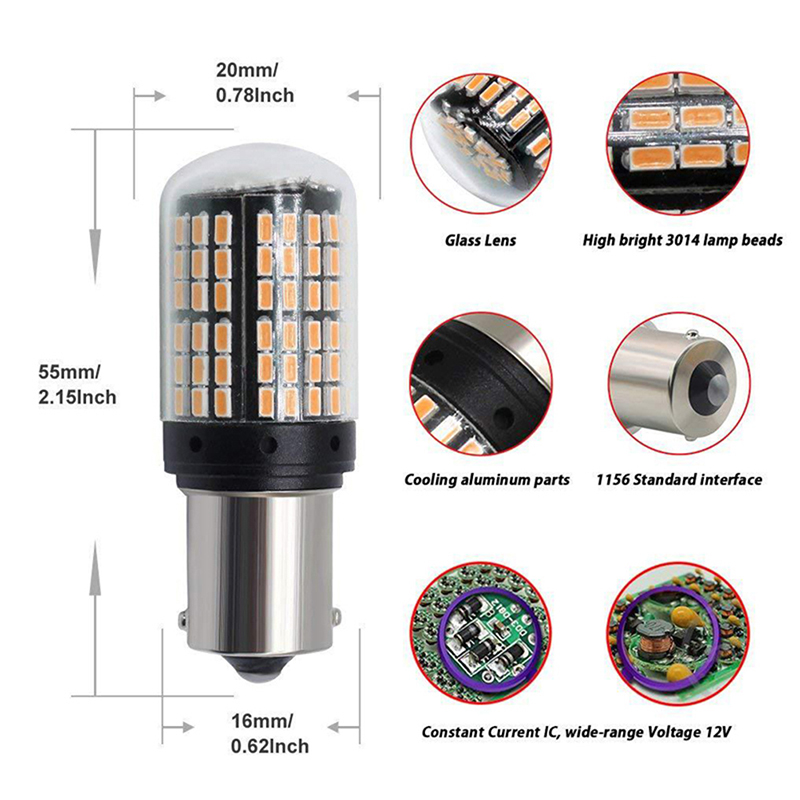 20mm/
0.78Inch

55mm/
2.15Inch

16mm/
0.62Inch

Glass Lens

High bright 3014 lamp beads

Cooling aluminum parts

1156 Standard interface

Constant Current IC, wide-range Voltage 12V