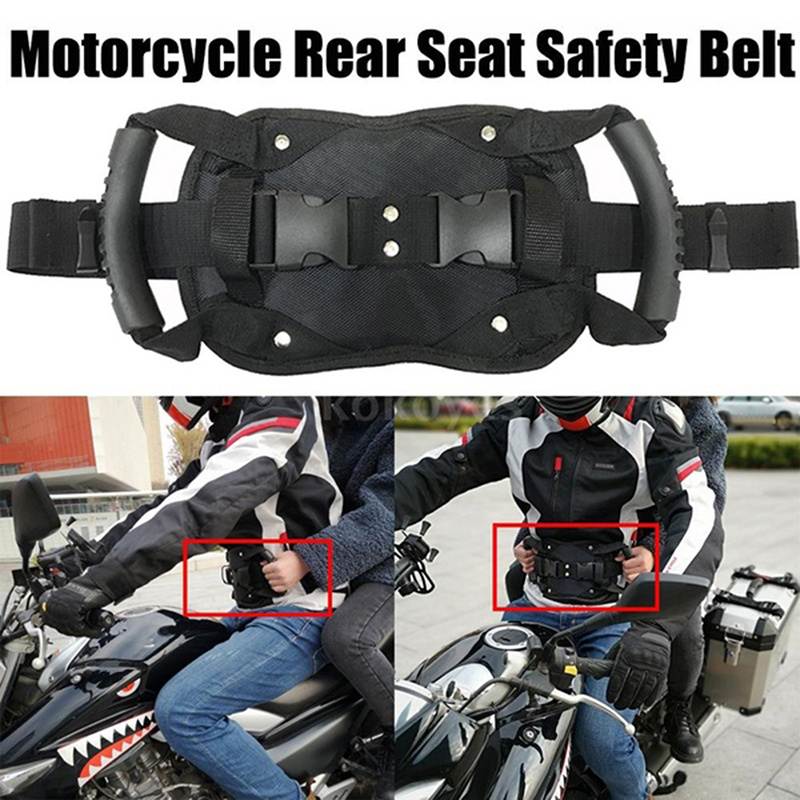 Motorcycle Rear Seat Safety Belt