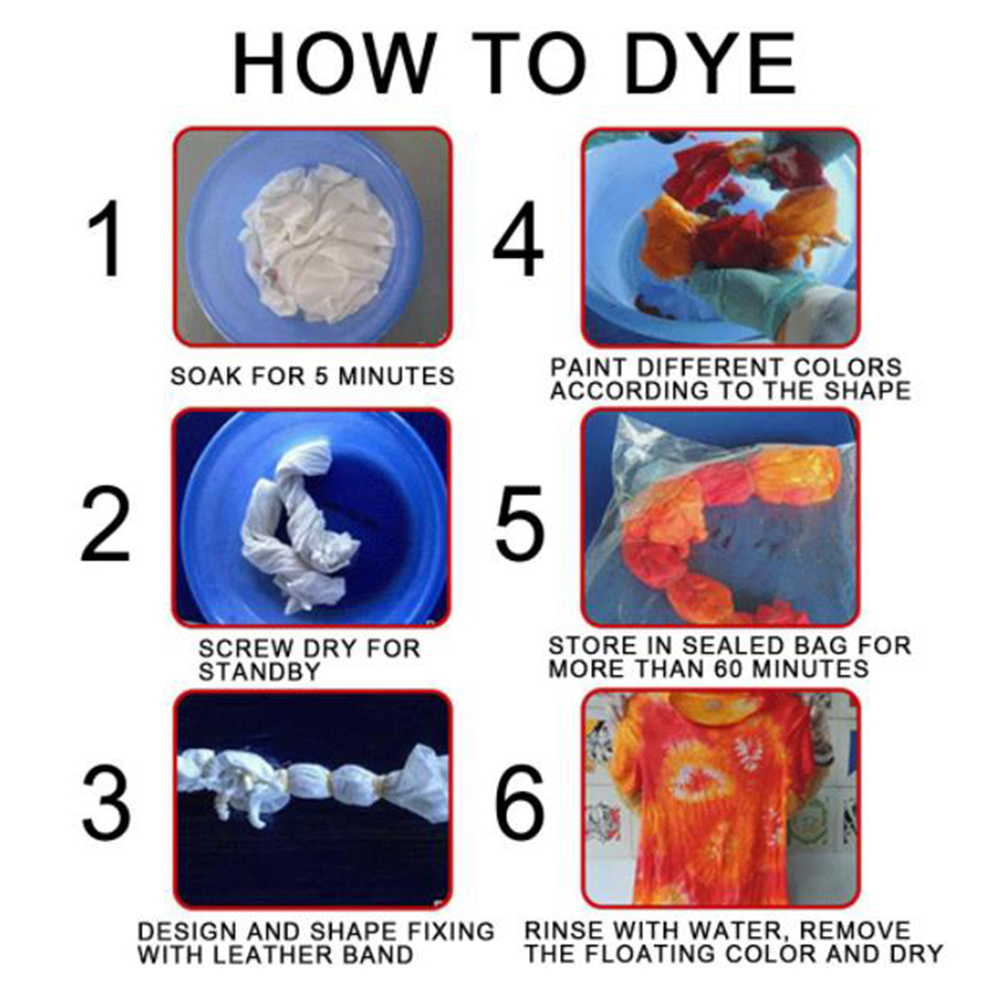 HOW TO DYE

1

SOAK FOR 5 MINUTES

2

SCREW DRY FOR STANDBY

3

DESIGN AND SHAPE FIXING WITH LEATHER BAND

4

PAINT DIFFERENT COLORS ACCORDING TO THE SHAPE

5

STORE IN SEALED BAG FOR MORE THAN 60 MINUTES

6

RINSE WITH WATER, REMOVE THE FLOATING COLOR AND DRY