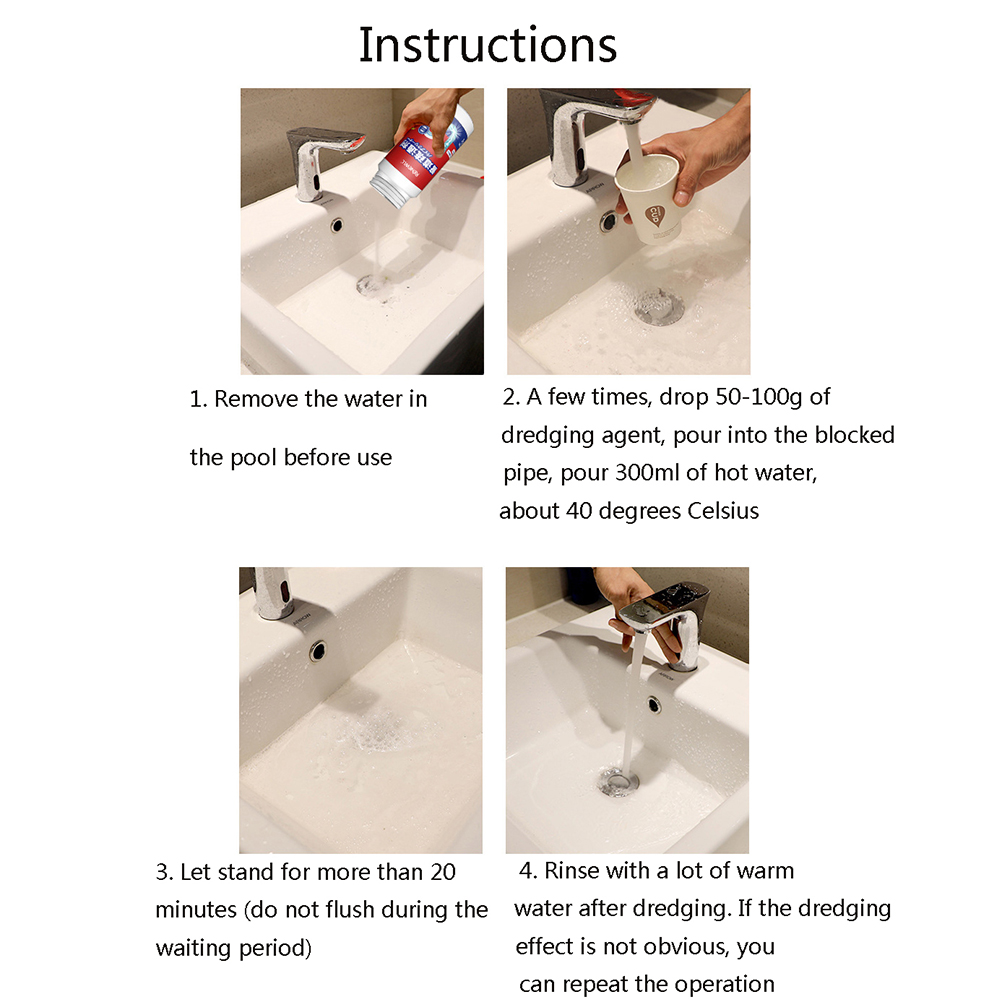 Instructions

1. Remove the water in

the pool before use

2. A few times, drop 50-100g of dredging agent, pour into the blocked pipe, pour 300ml of hot water, about 40 degrees Celsius

3. Let stand for more than 20 minutes (do not flush during the waiting period)

4. Rinse with a lot of warm water after dredging. If the dredging effect is not obvious, you can repeat the operation