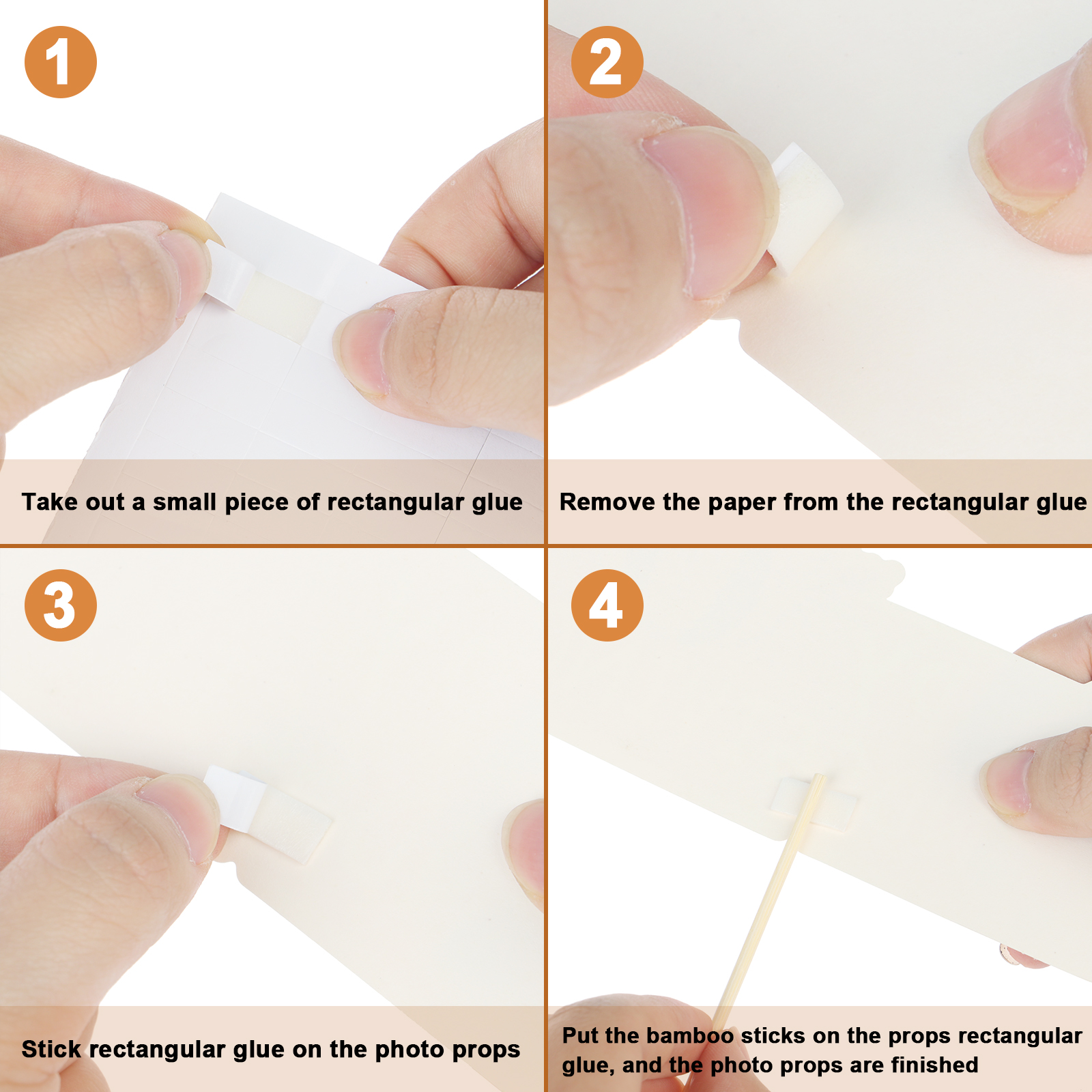 1

Take out a small piece of rectangular glue

2

Remove the paper from the rectangular glue

3

Stick rectangular glue on the photo props

4

Put the bamboo sticks on the props rectangular glue, and the photo props are finished