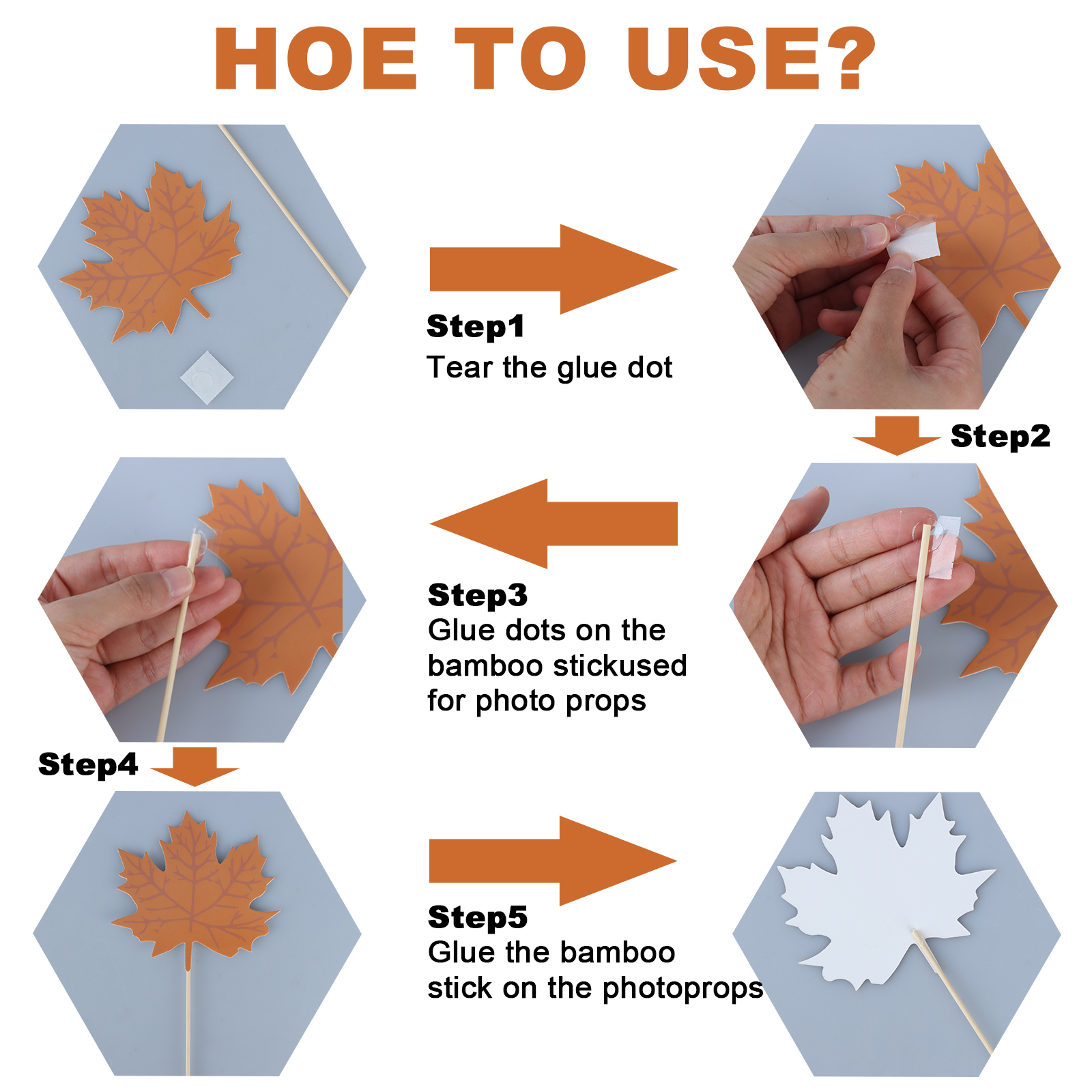 HOE TO USE?

Step1
Tear the glue dot

Step2

Step3
Glue dots on the bamboo stickused for photo props

Step4

Step5
Glue the bamboo stick on the photoprops