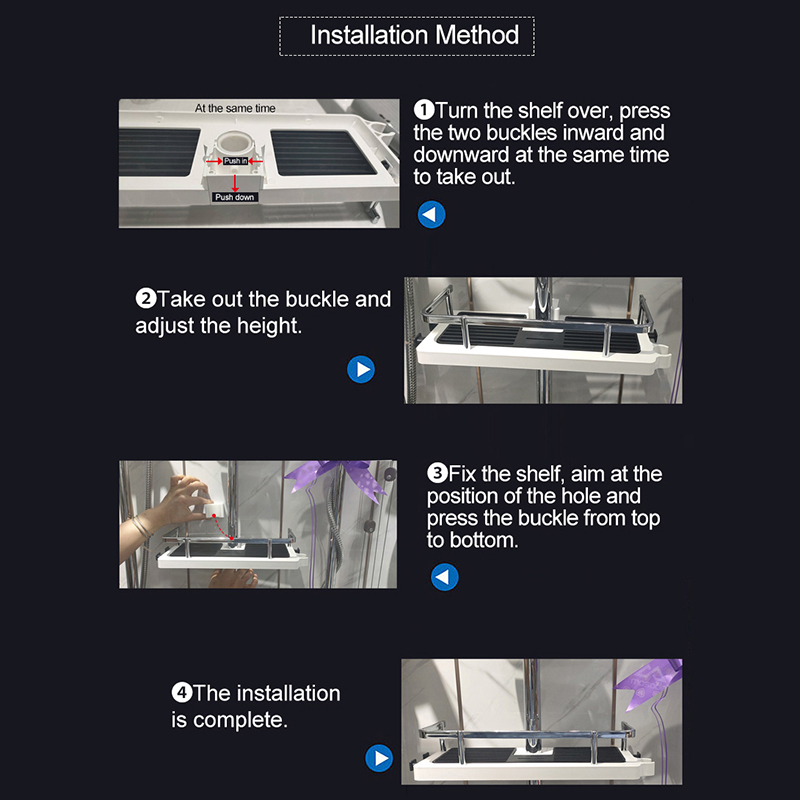 Installation Method

At the same time

Push in

Push down

❶Turn the shelf over, press the two buckles inward and downward at the same time to take out.

❷Take out the buckle and adjust the height.

❸Fix the shelf, aim at the position of the hole and press the buckle from top to bottom.

❹The installation is complete.