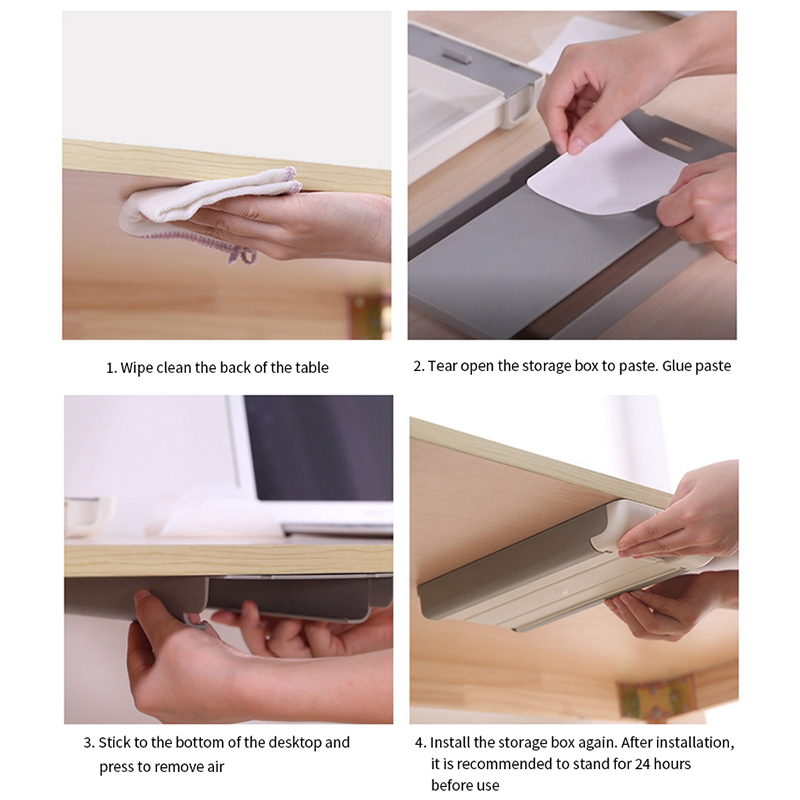 1. Wipe clean the back of the table

2. Tear open the storage box to paste. Glue paste

3. Stick to the bottom of the desktop and press to remove air

4. Install the storage box again. After installation, it is recommended to stand for 24 hours before use