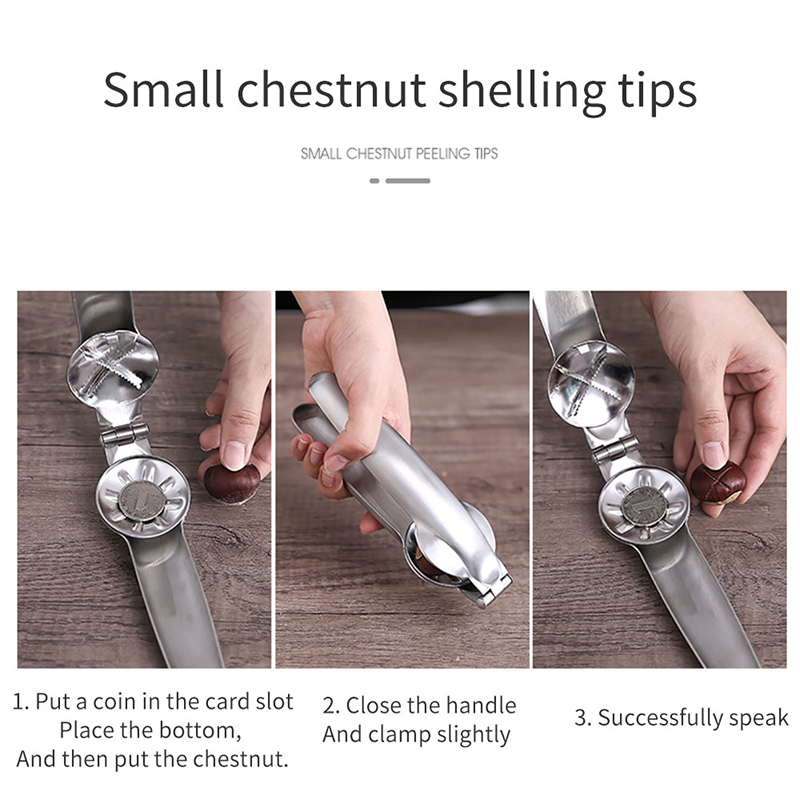 Small chestnut shelling tips

SMALL CHESTNUT PEELING TIPS

1. Put a coin in the card slot
Place the bottom,
And then put the chestnut.

2. Close the handle
And clamp slightly

3. Successfully speak