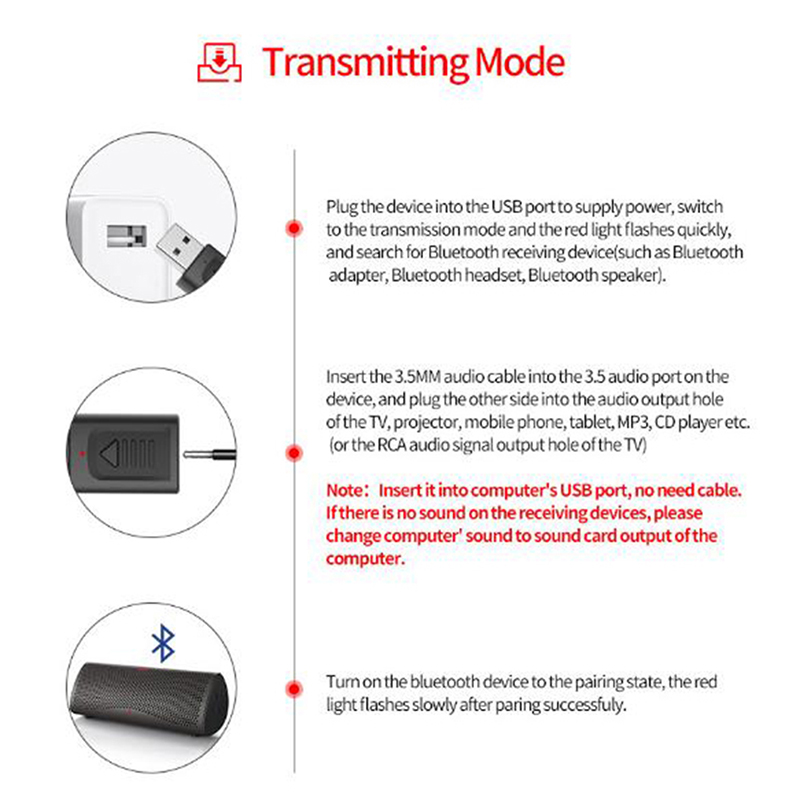 Transmitting Mode

Plug the device into the USB port to supply power, switch to the transmission mode and the red light flashes quickly, and search for Bluetooth receiving device(such as Bluetooth adapter, Bluetooth headset, Bluetooth speaker).

Insert the 3.5MM audio cable into the 3.5 audio port on the device, and plug the other side into the audio output hole of the TV, projector, mobile phone, tablet, MP3, CD player etc. (or the RCA audio signal output hole of the TV)

Note： Insert it into computer's USB port, no need cable. If there is no sound on the receiving devices, please change computer' sound to sound card output of the computer.

Turn on the bluetooth device to the pairing state, the red light flashes slowly after paring successfully.