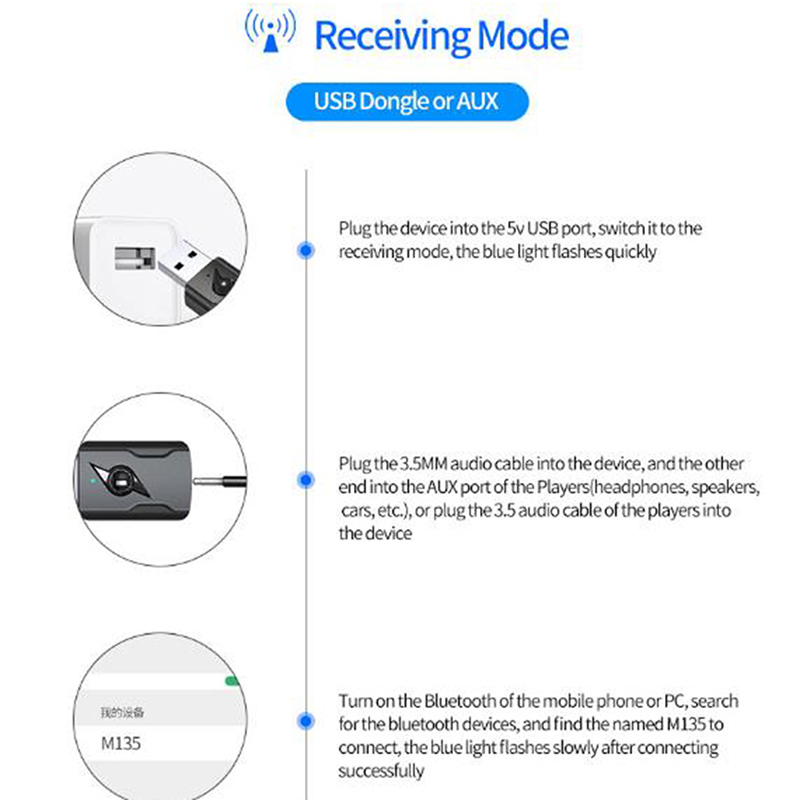 Receiving Mode

USB Dongle or AUX

Plug the device into the 5v USB port, switch it to the receiving mode, the blue light flashes quickly

Plug the 3.5MM audio cable into the device, and the other end into the AUX port of the Players(headphones, speakers, cars, etc.), or plug the 3.5 audio cable of the players into the device

我的设备

M135

Turn on the Bluetooth of the mobile phone or PC, search for the bluetooth devices, and find the named M135 to connect, the blue light flashes slowly after connecting successfully