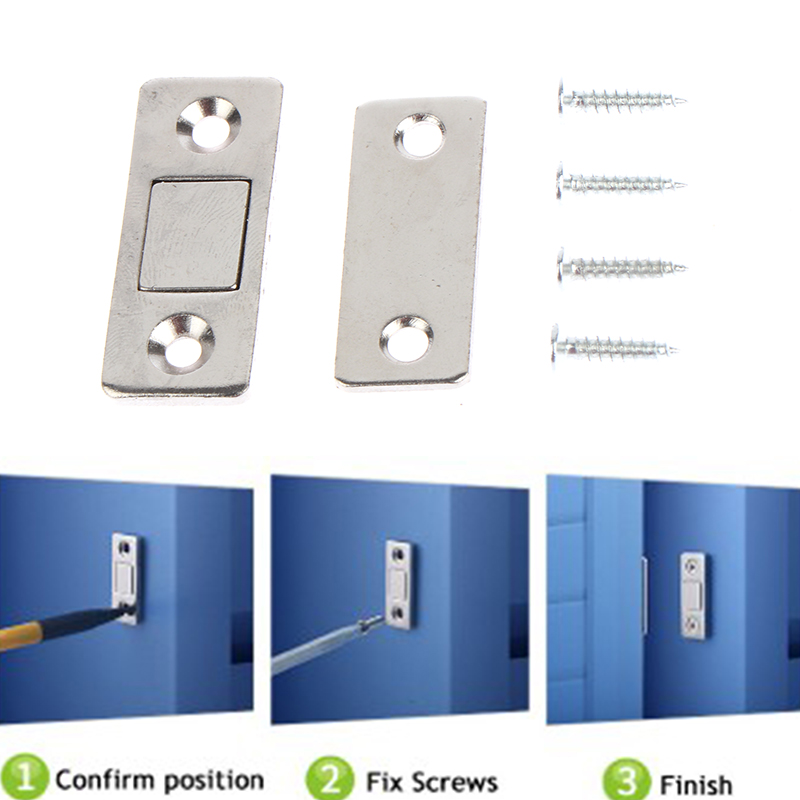 1 Confirm position

2 Fix Screws

3 Finish