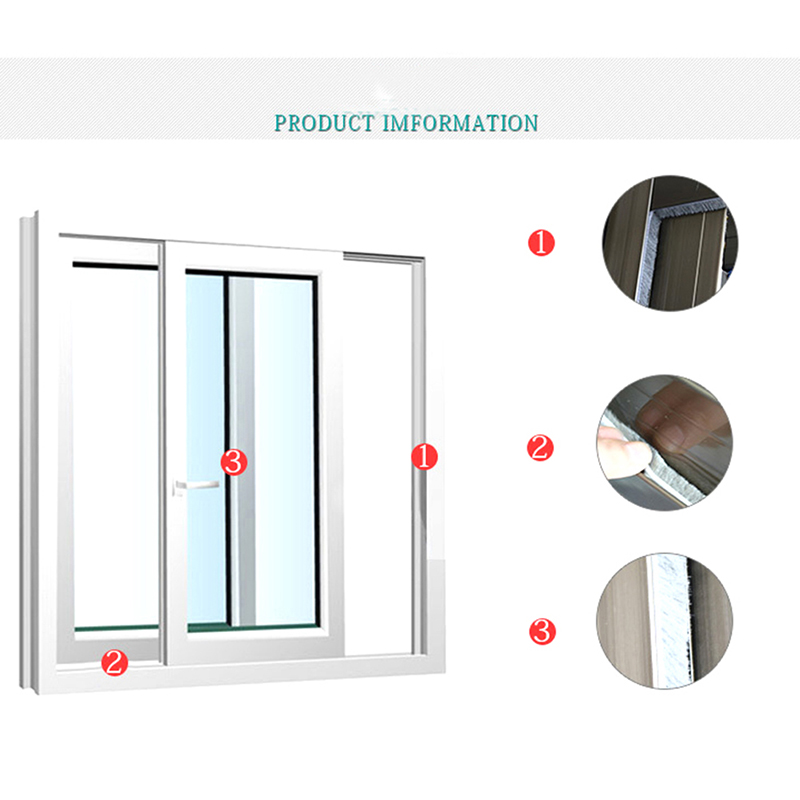 PRODUCT IMFORMATION

3
1
2

1
2
3