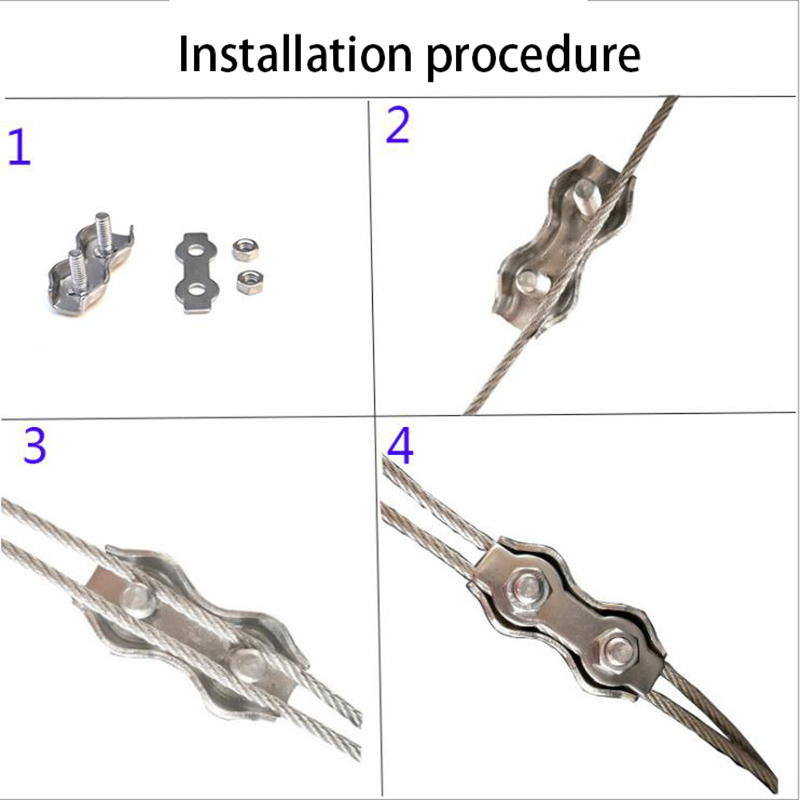 Installation procedure

1

2

3

4