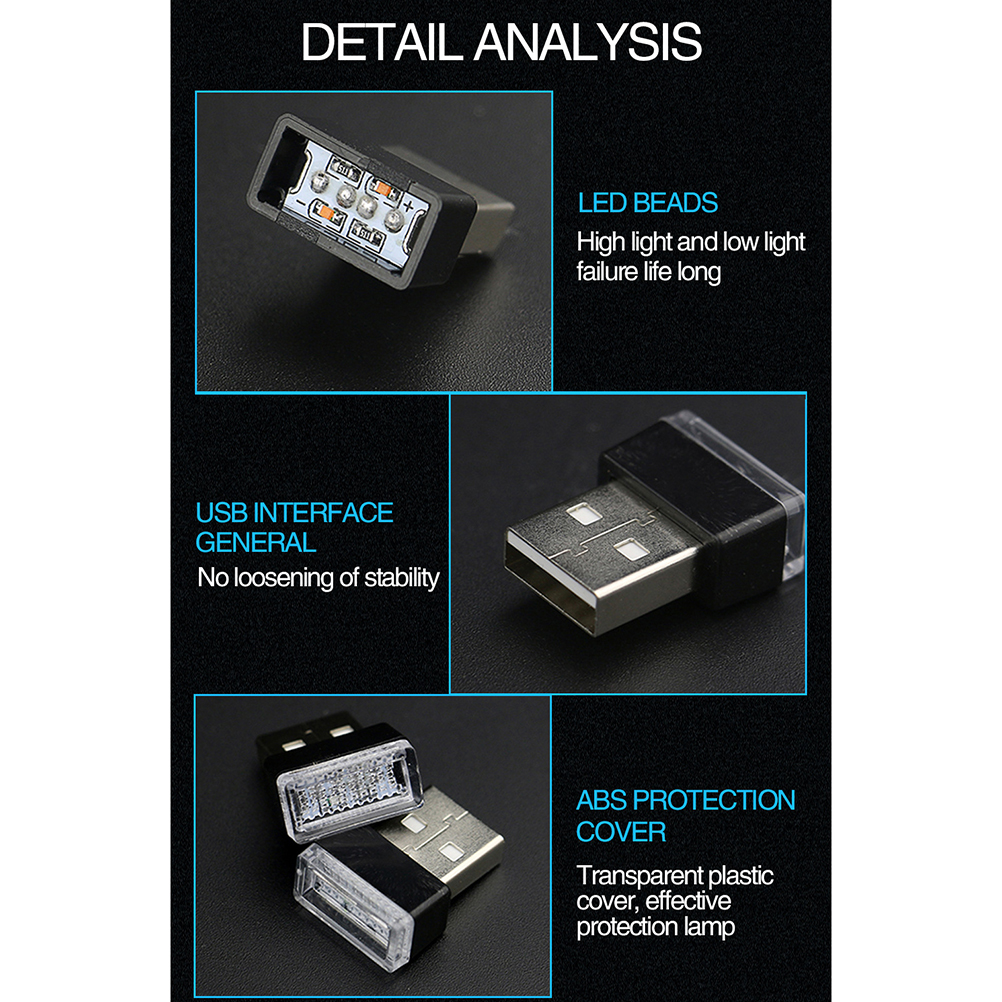 DETAIL ANALYSIS

LED BEADS
High light and low light failure life long

USB INTERFACE GENERAL
No loosening of stability

ABS PROTECTION COVER
Transparent plastic cover, effective protection lamp