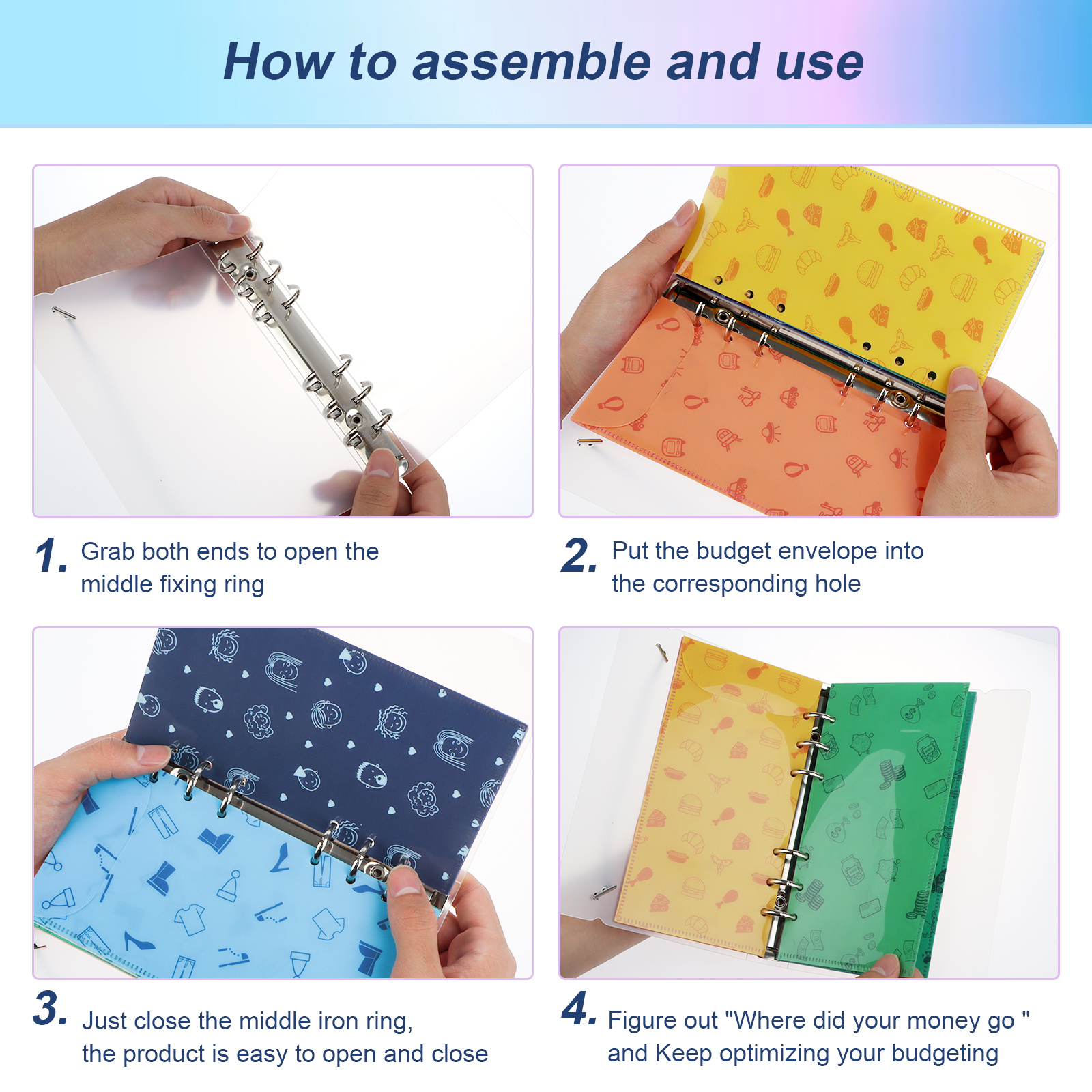 How to assemble and use

1. Grab both ends to open the middle fixing ring

2. Put the budget envelope into the corresponding hole

3. Just close the middle iron ring, the product is easy to open and close

4. Figure out "Where did your money go " and Keep optimizing your budgeting