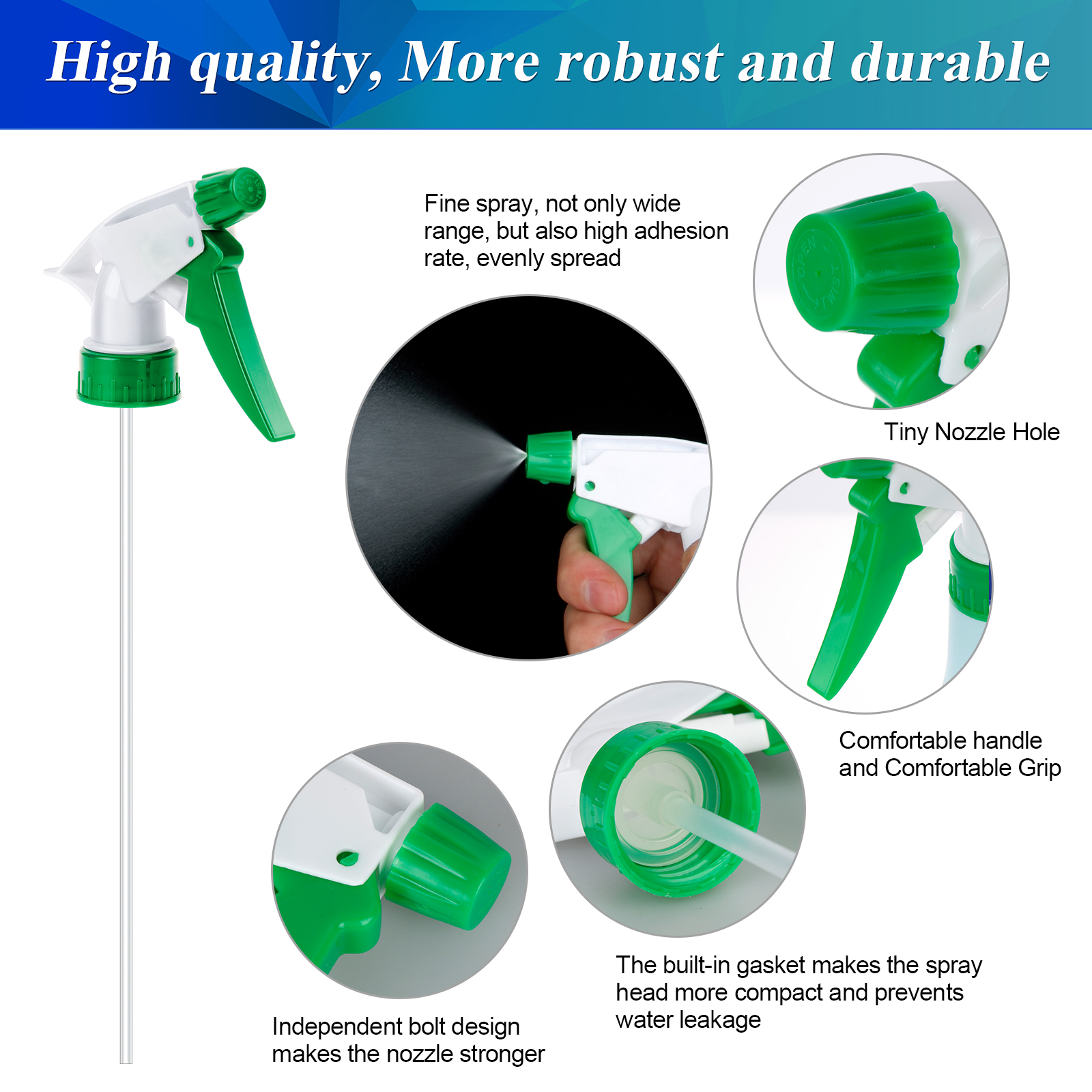 High quality, More robust and durable

Fine spray, not only wide range, but also high adhesion rate, evenly spread

Tiny Nozzle Hole

Comfortable handle and Comfortable Grip

The built-in gasket makes the spray head more compact and prevents water leakage

Independent bolt design makes the nozzle stronger