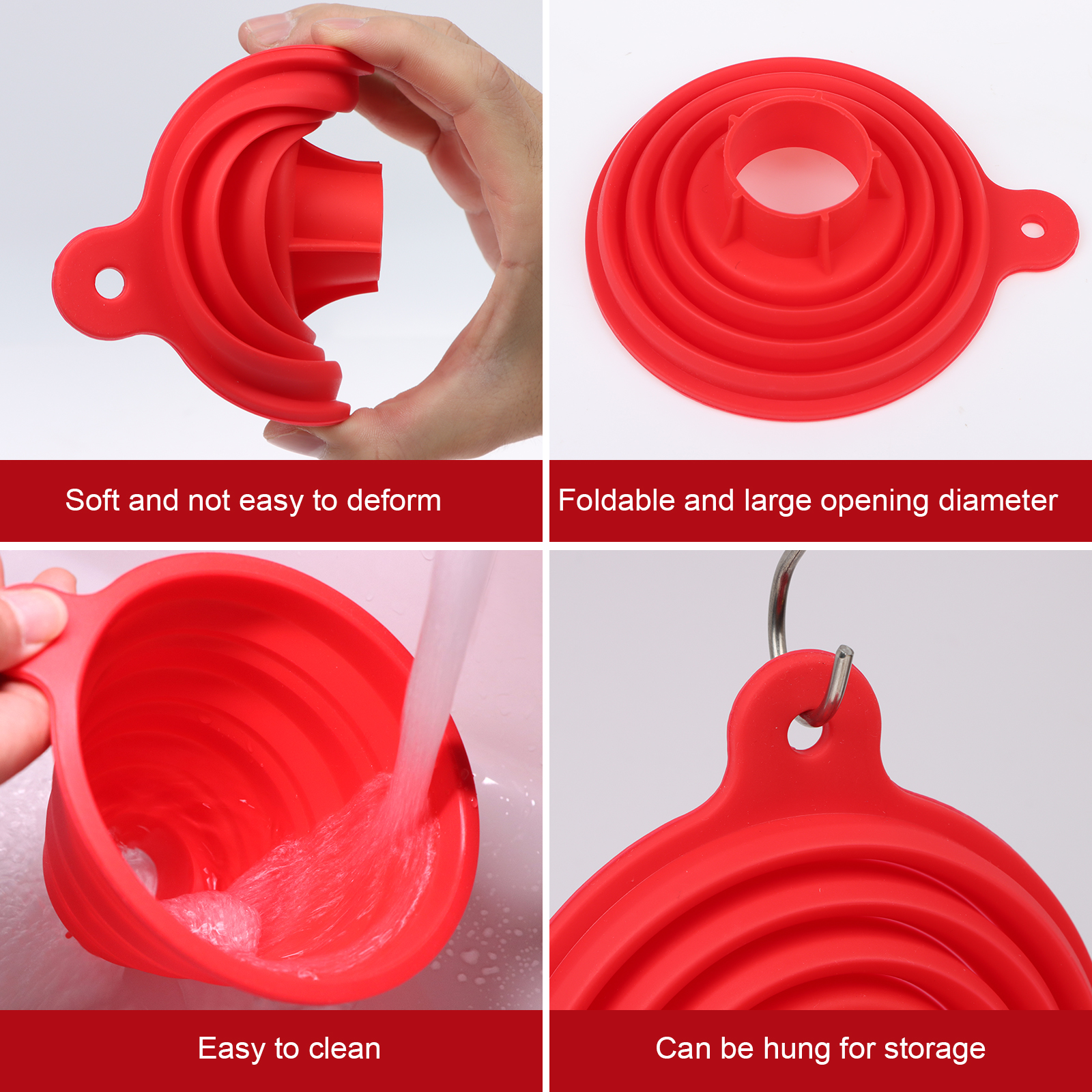 Soft and not easy to deform

Foldable and large opening diameter

Easy to clean

Can be hung for storage