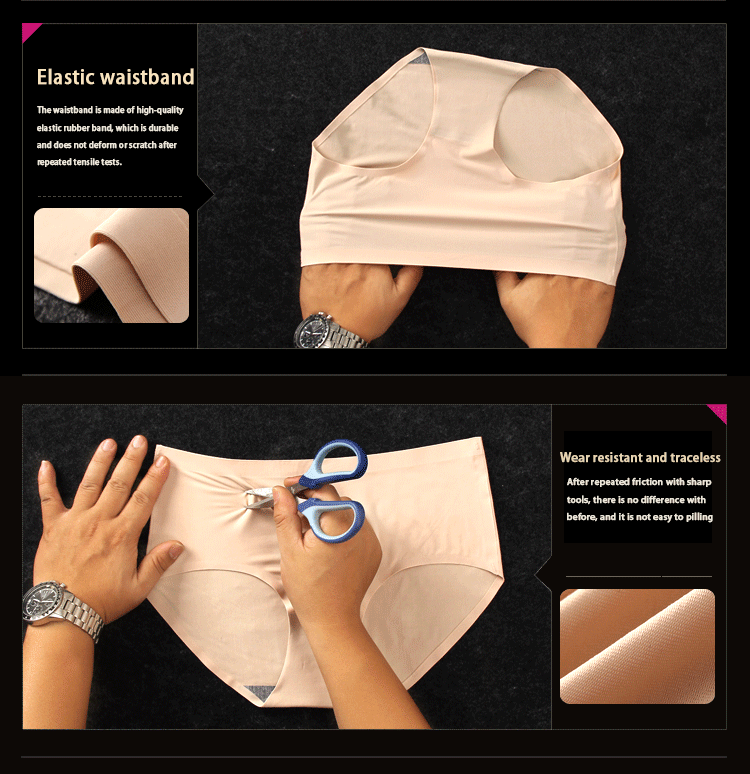 Elastic waistband

The waistband is made of high-quality elastic rubber band, which is durable and does not deform or scratch after repeated tensile tests.

Wear resistant and traceless

After repeated friction with sharp tools, there is no difference with before, and it is not easy to pilling