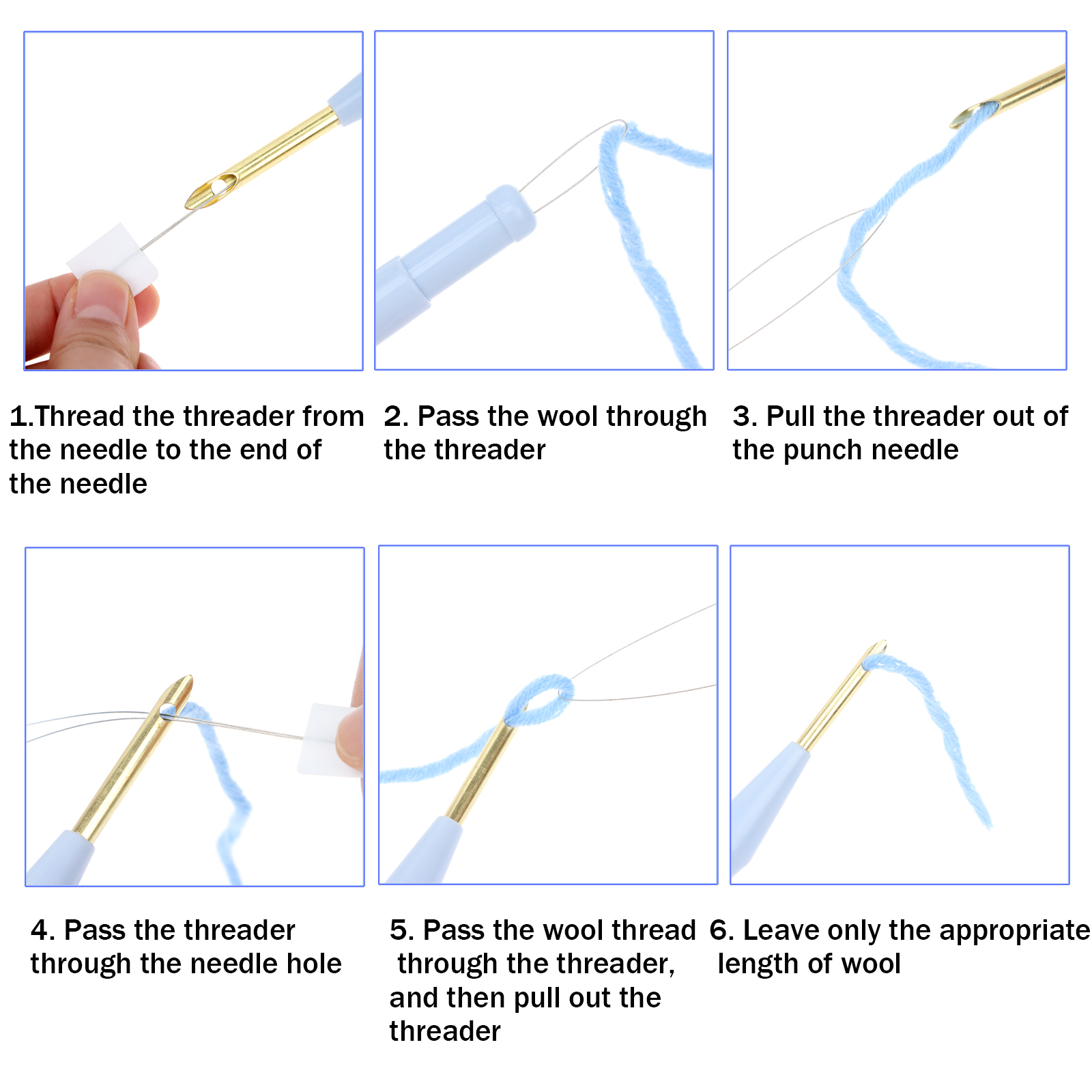 1.Thread the threader from the needle to the end of the needle

2. Pass the wool through the threader

3. Pull the threader out of the punch needle

4. Pass the threader through the needle hole

5. Pass the wool thread through the threader, and then pull out the threader

6. Leave only the appropriate length of wool