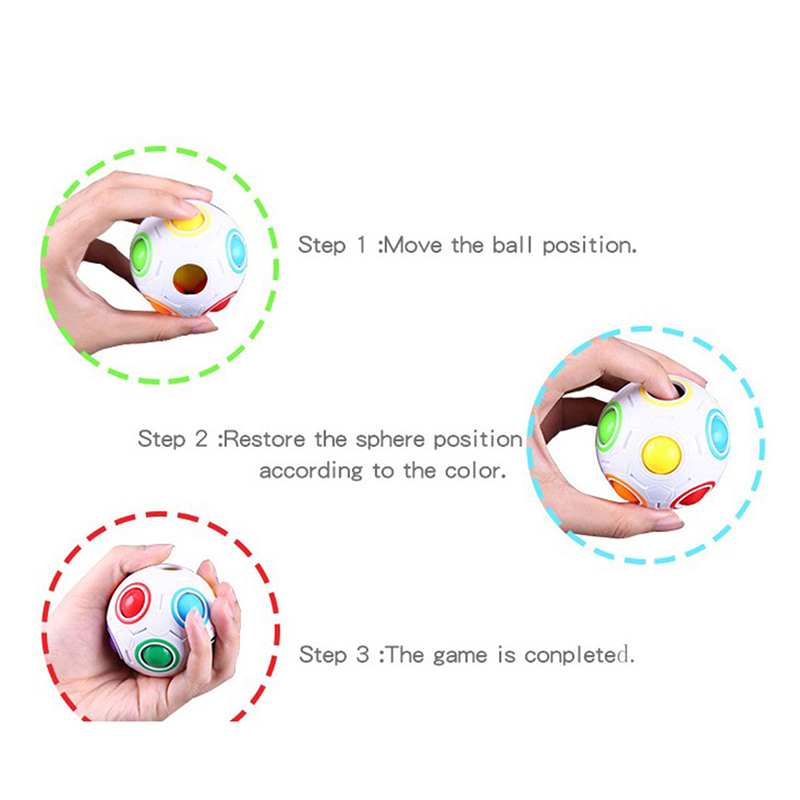 Step 1 :Move the ball position.

Step 2 :Restore the sphere position according to the color.

Step 3 :The game is conpleted.